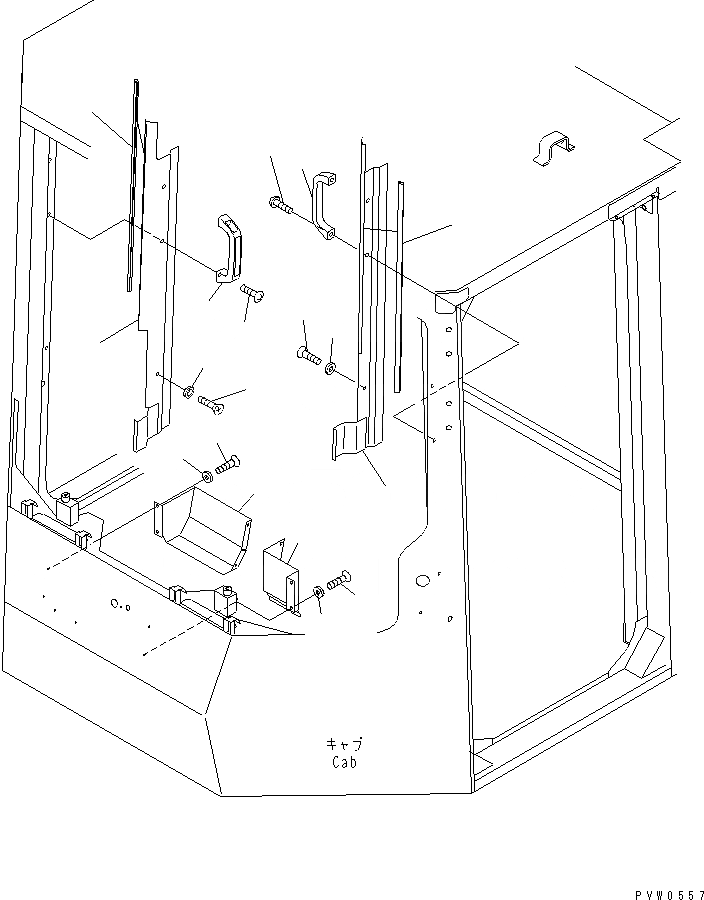 キャブ
Cab

PVW0557