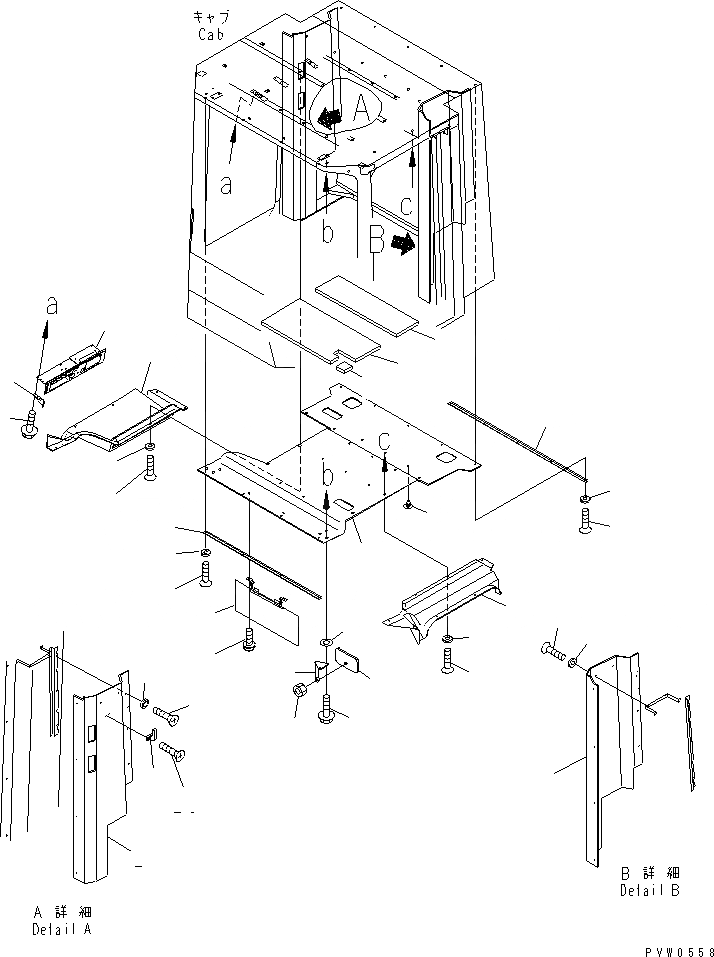 キャブ
Cab

A
a
b
c
B

a
c
b

A 詳 細
Detail A

B 詳 細
Detail B

PVW0558