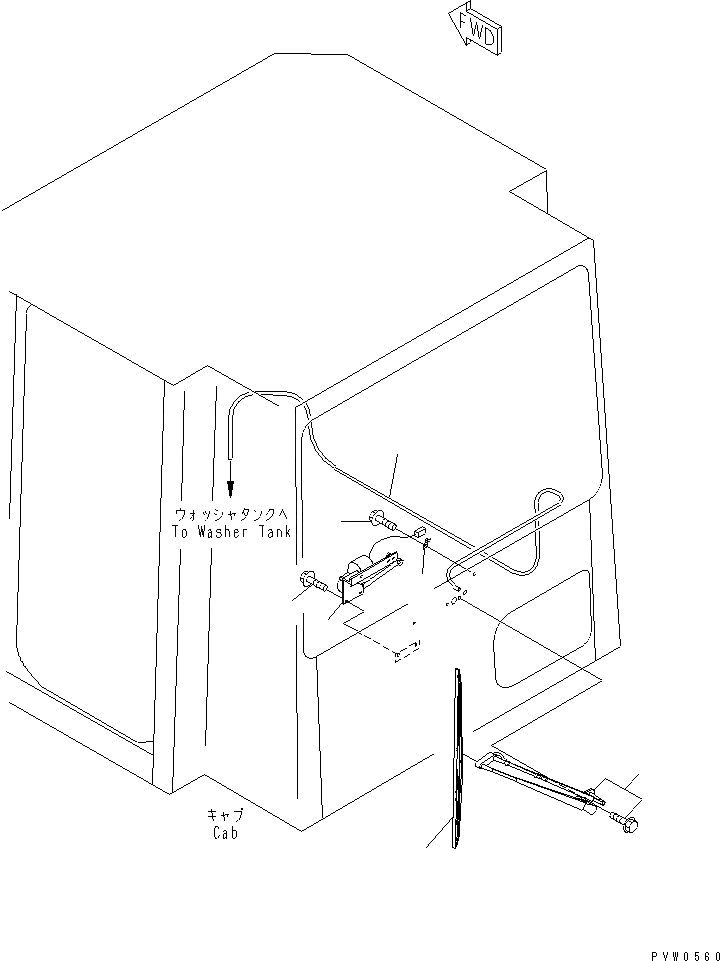 FWD

ウォッシャタンクへ
To Washer Tank

キャブ
Cab

PVW0560