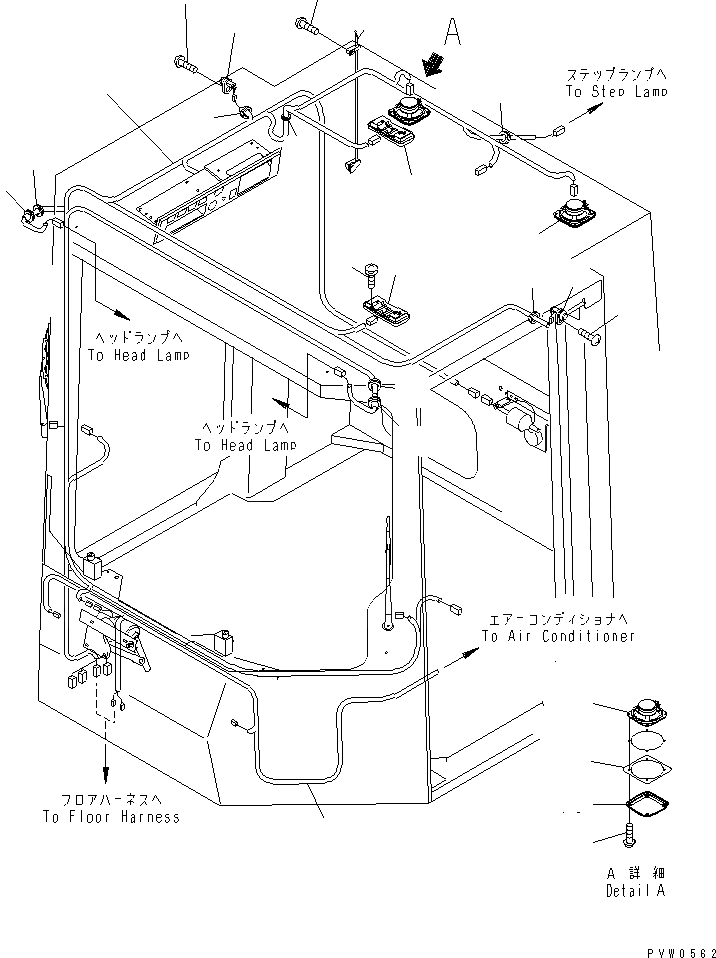 A

ステップランプへ
To Step Lamp

ヘッドランプへ
To Head Lamp

ヘッドランプへ
To Head Lamp

エアーコンディショナへ
To Air Conditioner

フロアハーネスへ
To Floor Harness

A 詳細
Detail A

PVW0562