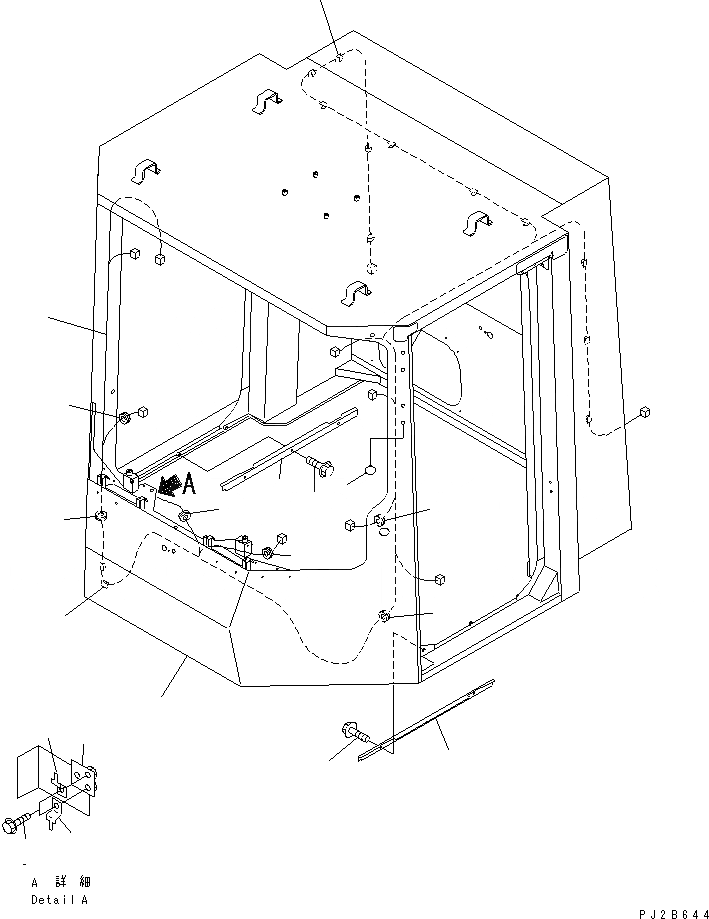 A

A 詳細
Detail A

PJ2B644