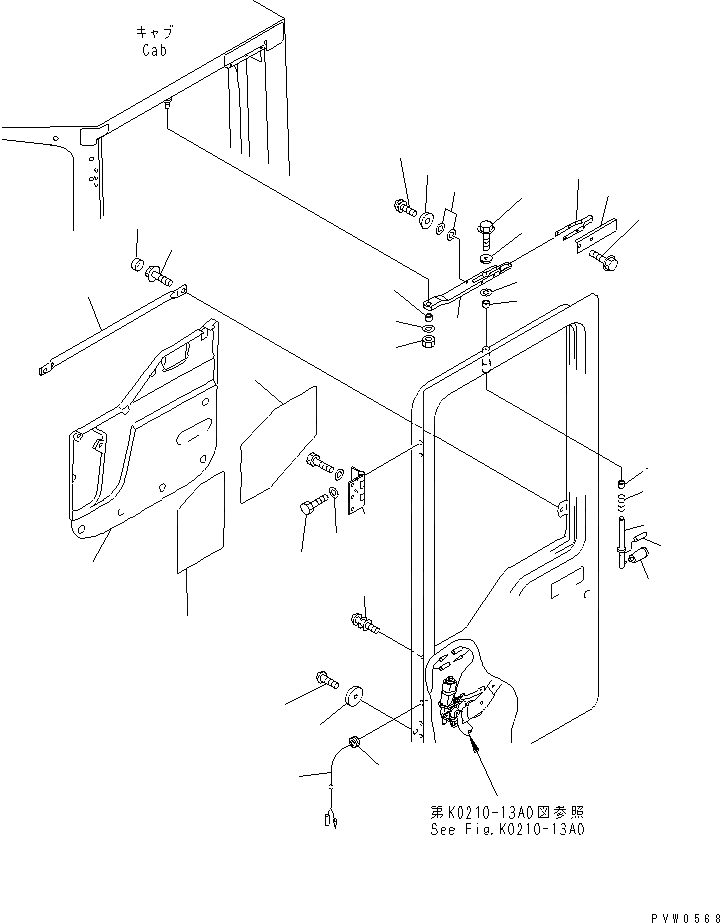 キャブ
Cab

第K0210-13A0図参照
See Fig.K0210-13A0

PVW0568