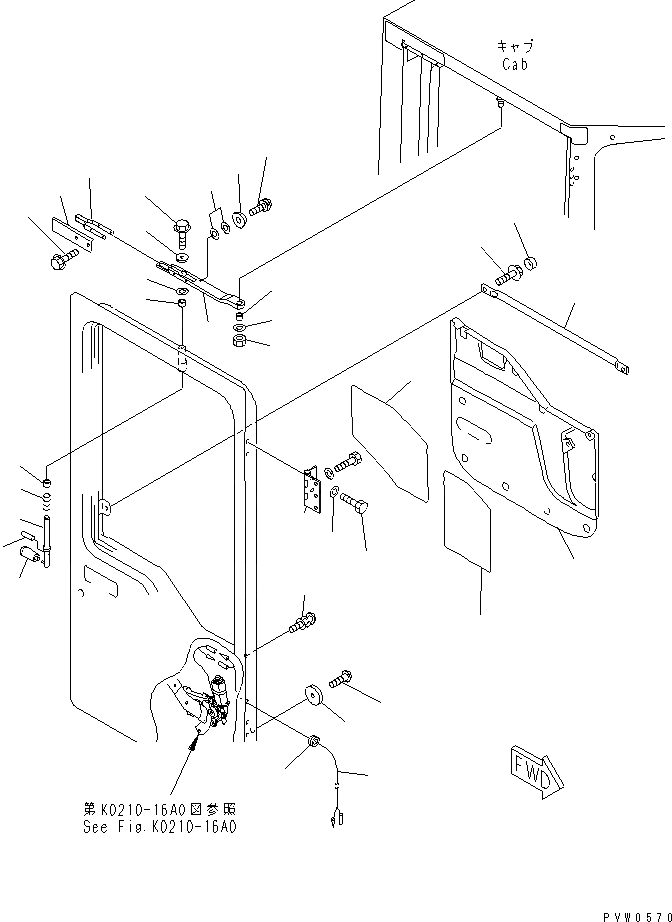 キャブ
Cab

FWD

第K0210-16A0図参照
See Fig.K0210-16A0

PVW0570