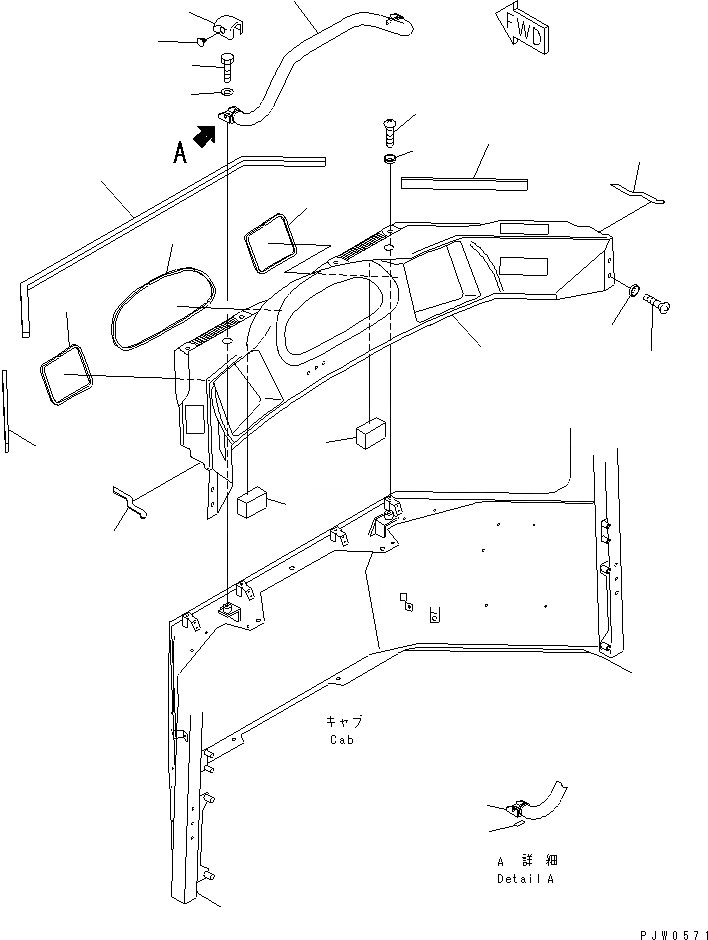 FWD

A

キャブ
Cab

A 詳細
Detail A

PJW0571