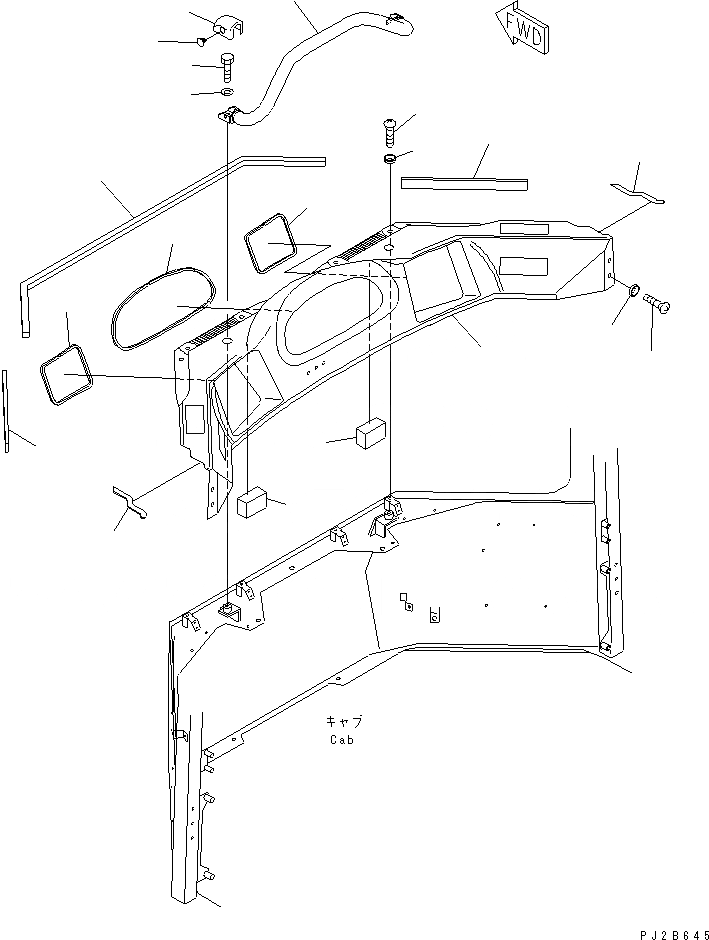 FWD

キャブ
Cab

PJ2B645