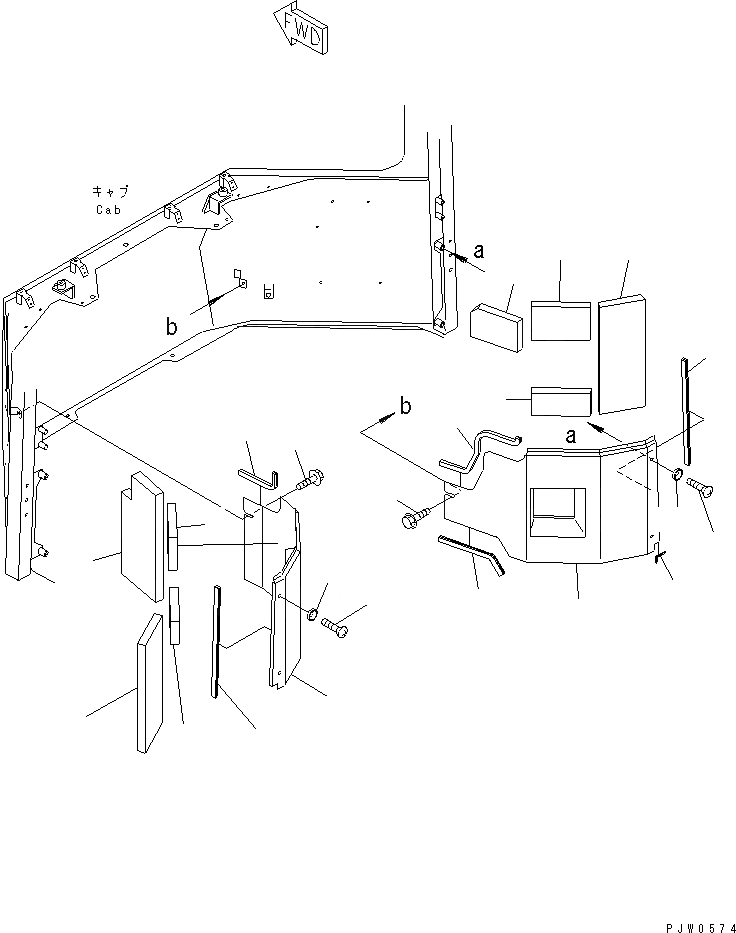 FWD

キャブ
Cab

a

b

b

a

PJW0574