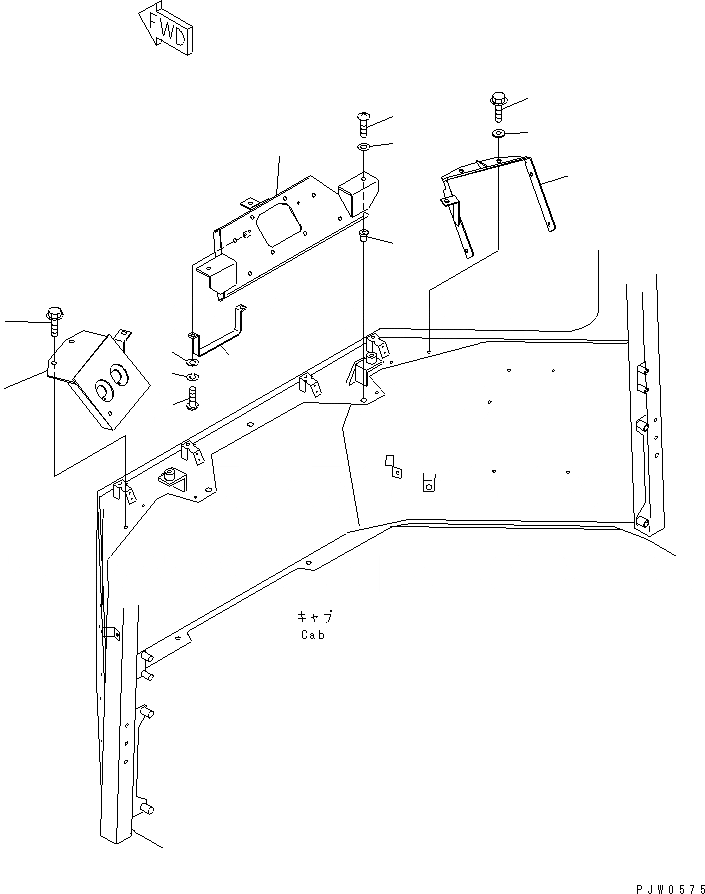 FWD

キャブ
Cab

PJW0575