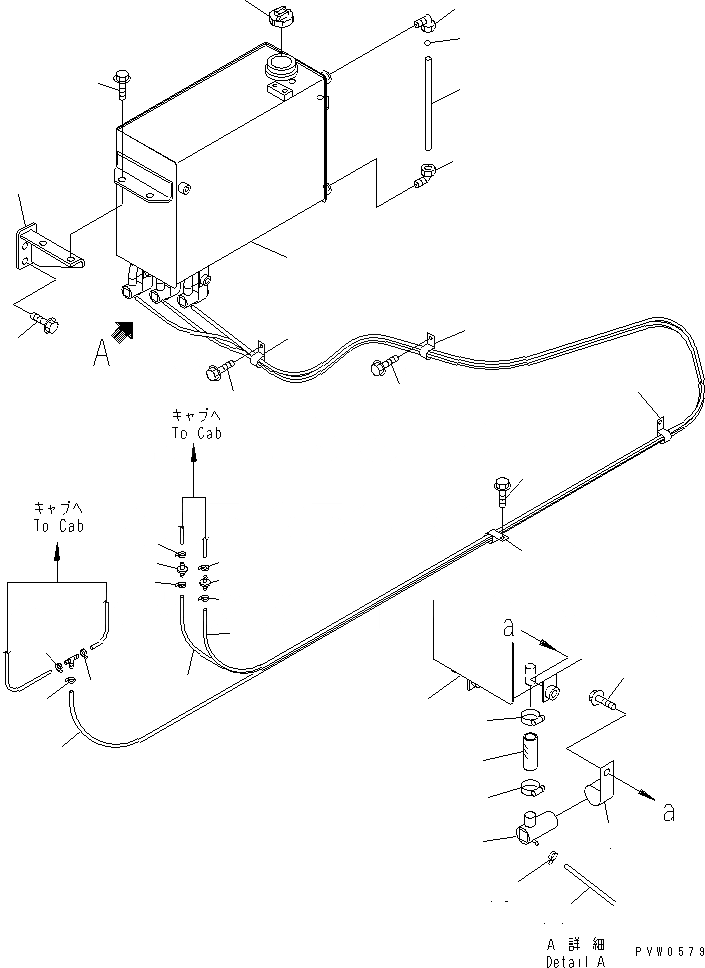 A

キャブへ
To Cab

キャブへ
To Cab

a

a

A 詳細
Detail A

PVW0579