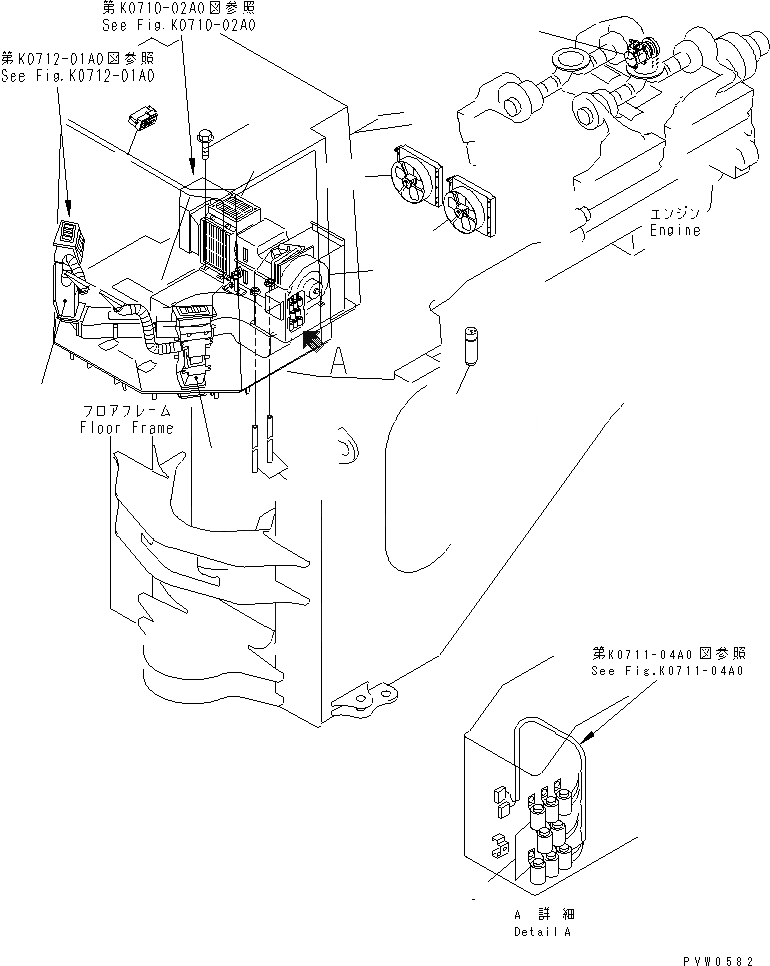 第K0710-02A0図参照
See Fig.K0710-02A0

第K0712-01A0図参照
See Fig.K0712-01A0

エンジン
Engine

A

フロアフレーム
Floor Frame

第K0711-04A0図参照
See Fig.K0711-04A0

A 詳細
Detail A

PVW0582