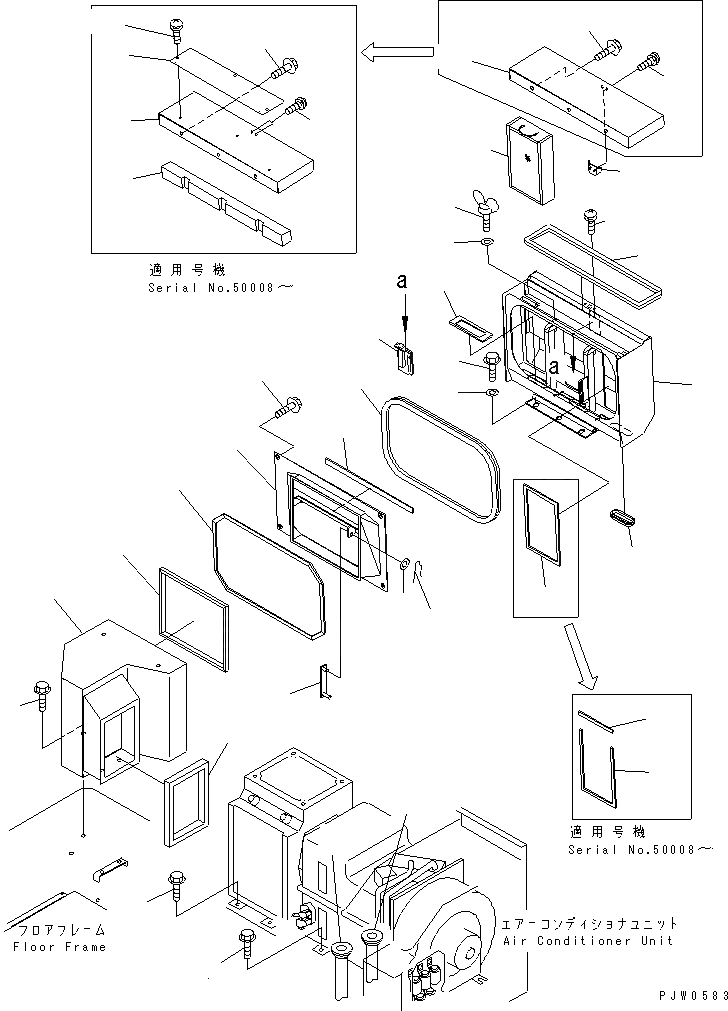 適用号機
Serial No.50008～

a

a

適用号機
Serial No.50008～

フロアフレーム
Floor Frame

エアーコンディショナユニット
Air Conditioner Unit

PJW0583