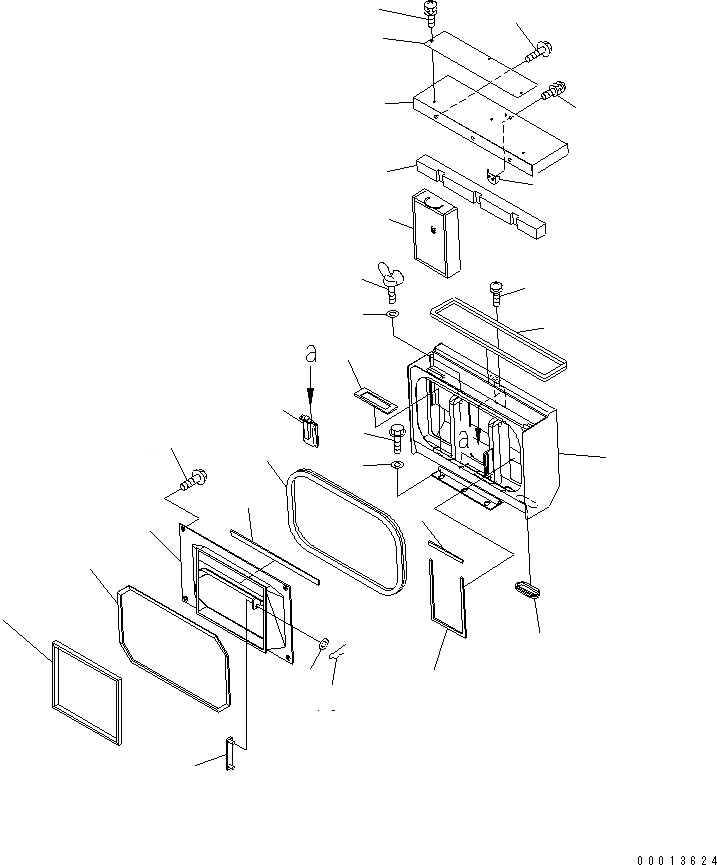 a

a

00013624