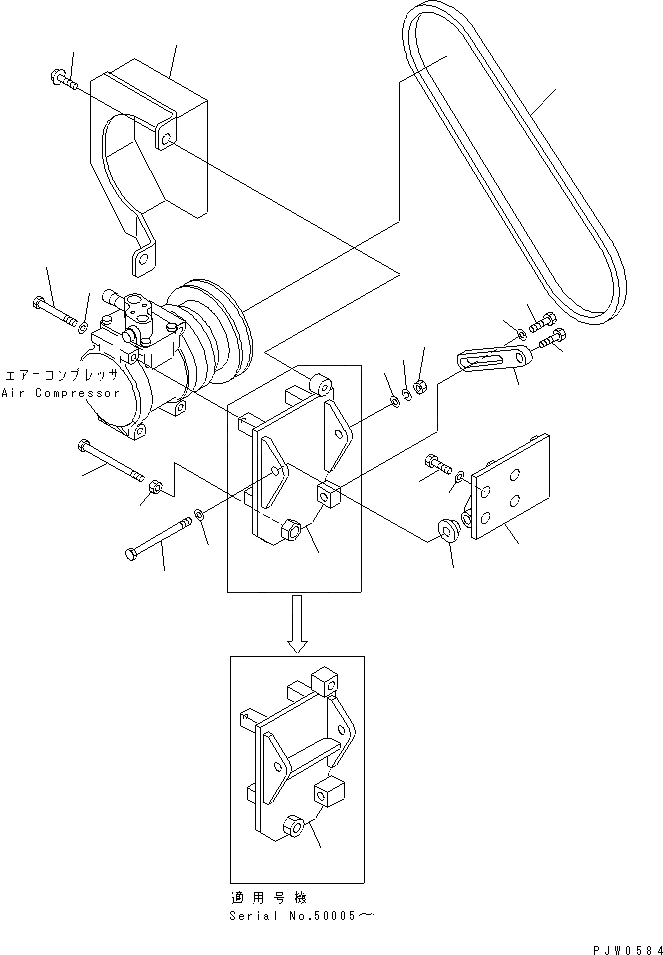 エアーコンプレッサ
Air Compressor

適用号機
Serial No.50005～

PJW0584