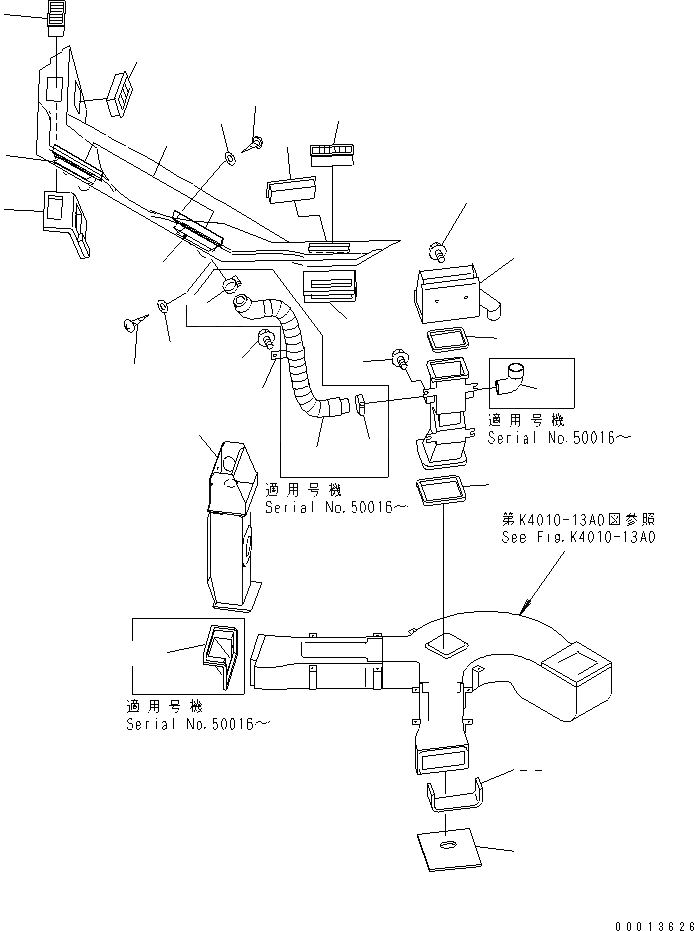 適用号機
Serial No.50016～

適用号機
Serial No.50016～

第K4010-13A0図参照
See Fig.K4010-13A0

適用号機
Serial No.50016～

00013626