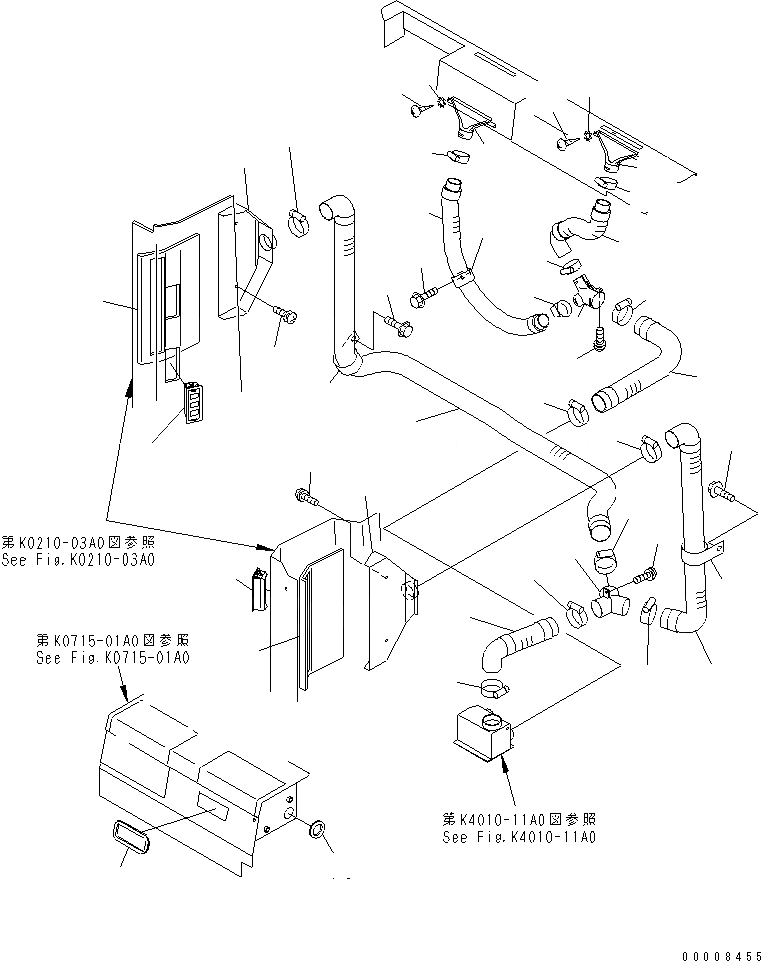 第K0210-03A0図参照
See Fig.K0210-03A0

第K0715-01A0図参照
See Fig.K0715-01A0

第K4010-11A0図参照
See Fig.K4010-11A0

00008455