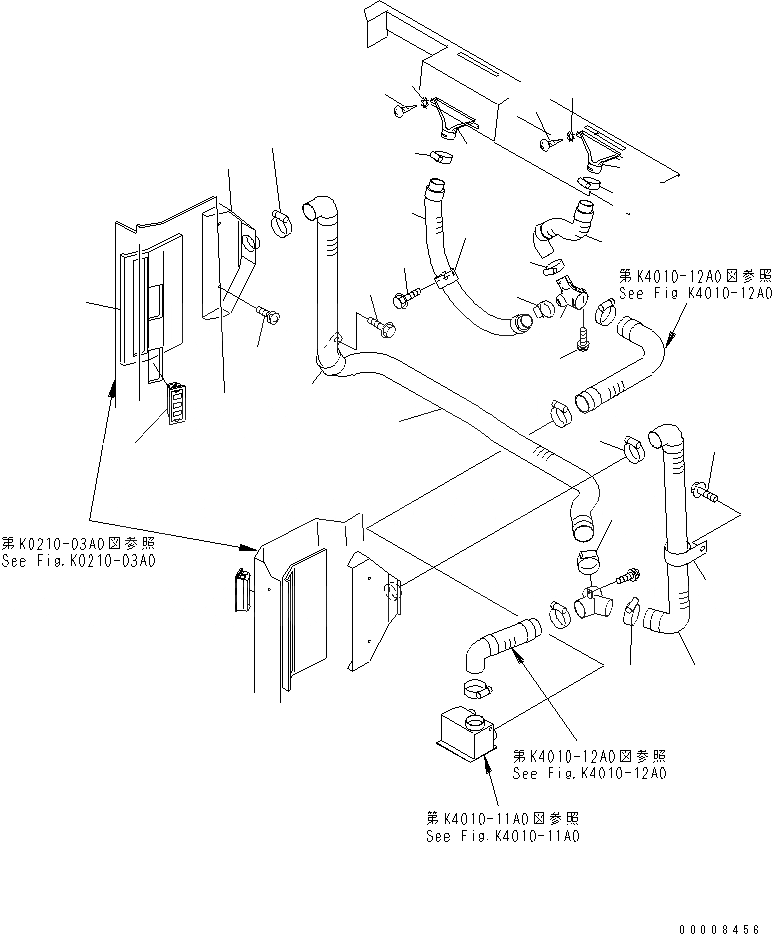 第K4010-12A0図参照
See Fig K4010-12A0

第K0210-03A0図参照
See Fig.K0210-03A0

第K4010-12A0図参照
See Fig.K4010-12A0

第K4010-11A0図参照
See Fig.K4010-11A0

00008456