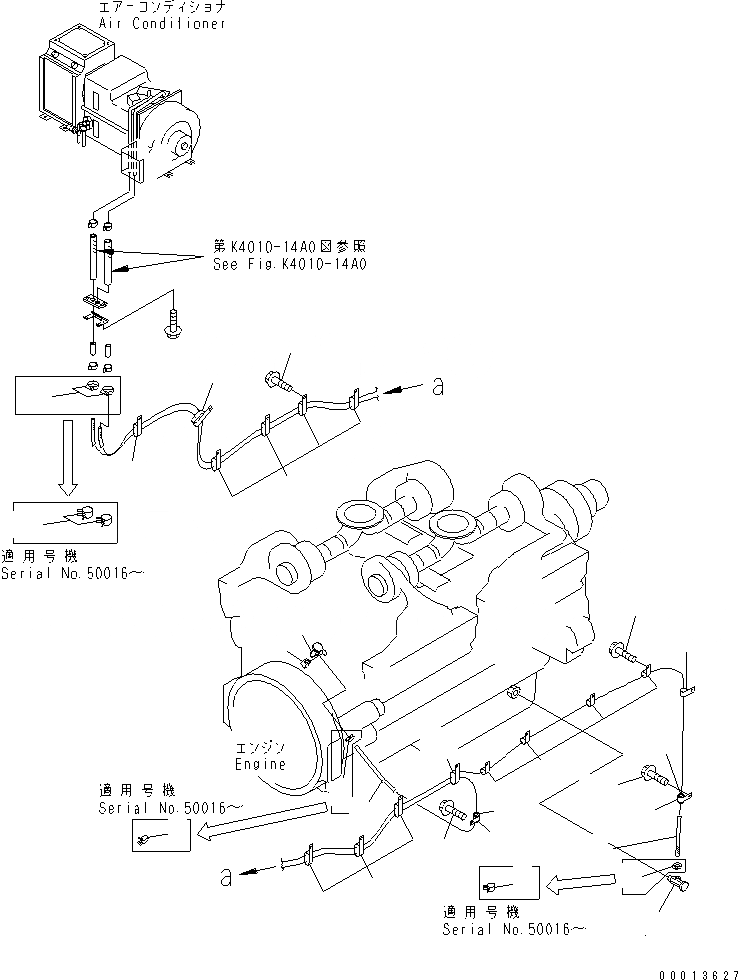 エアーコンディショナ
Air Conditioner

第K4010-14A0図参照
See Fig.K4010-14A0

a

適用号機
Serial No.50016～

エンジン
Engine

適用号機
Serial No.50016～

a

適用号機
Serial No.50016～

00013627