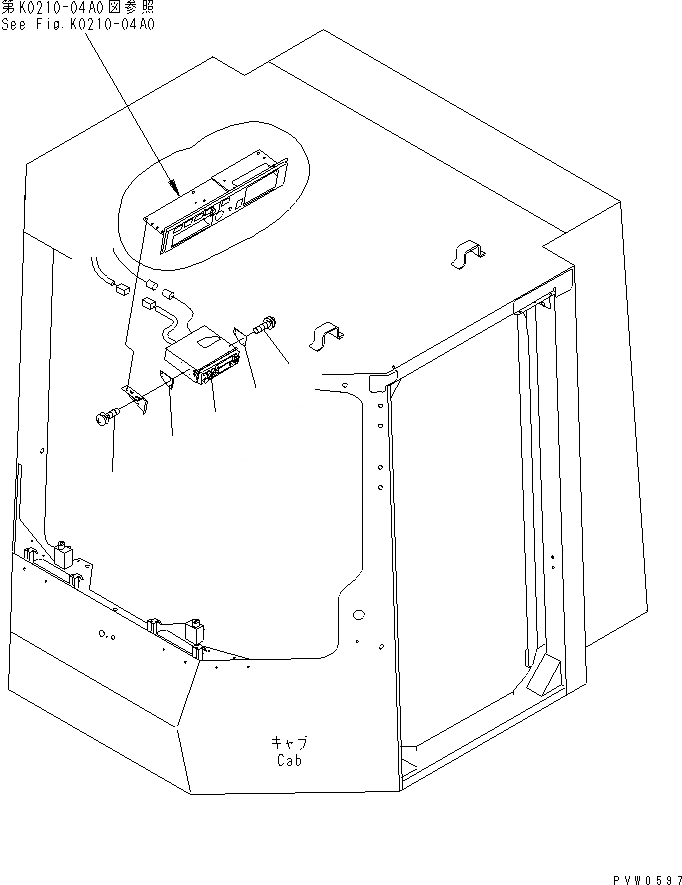 第K0210-04A0図参照
See Fig.K0210-04A0

キャブ
Cab

PVW0597