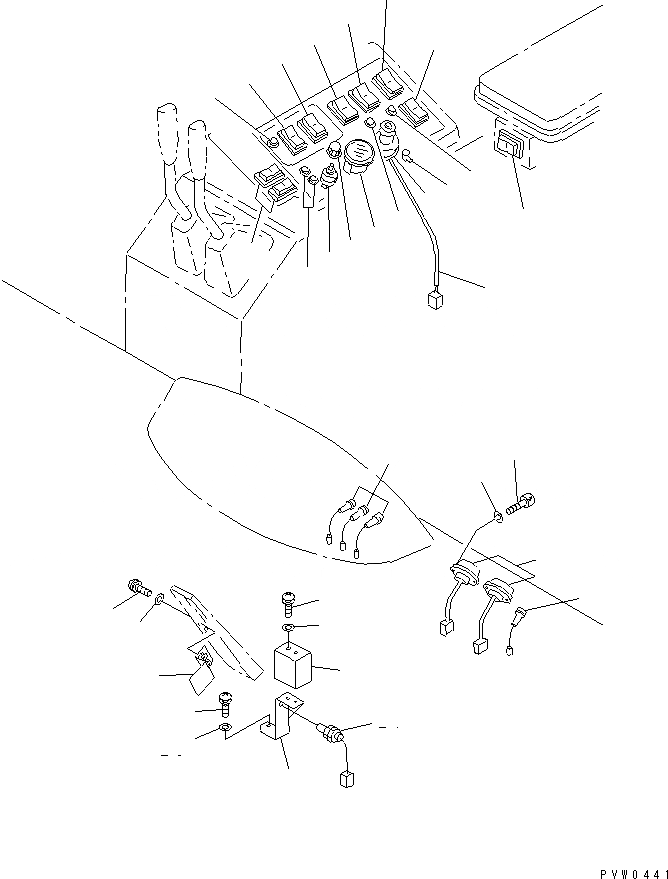 PVW0441