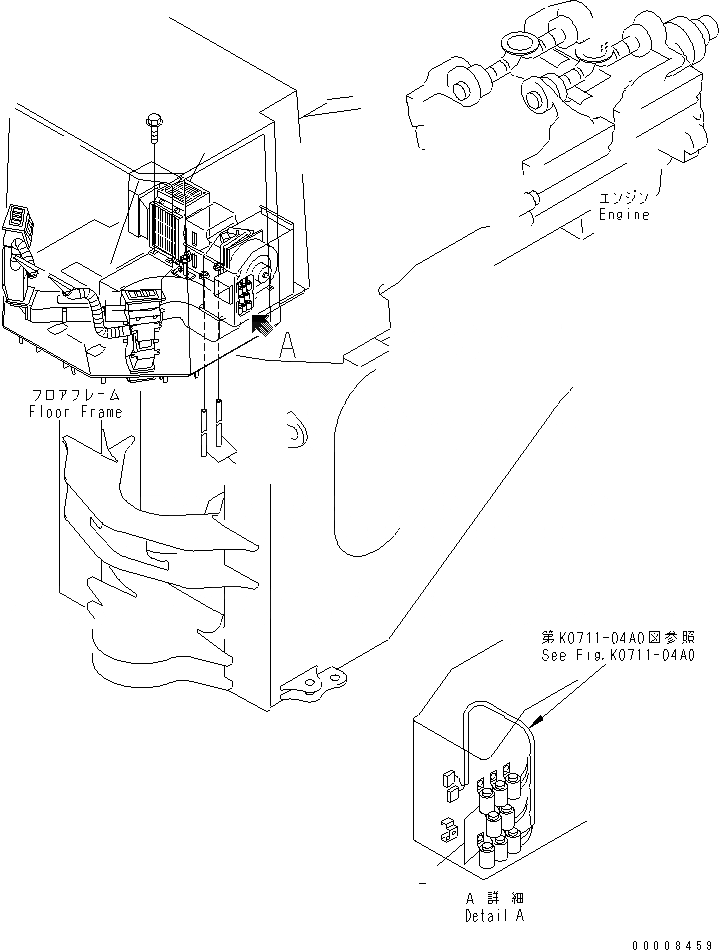 エンジン
Engine

A

フロアフレーム
Floor Frame

第K0711-04A0図参照
See Fig.K0711-04A0

A 詳細
Detail A

00008459