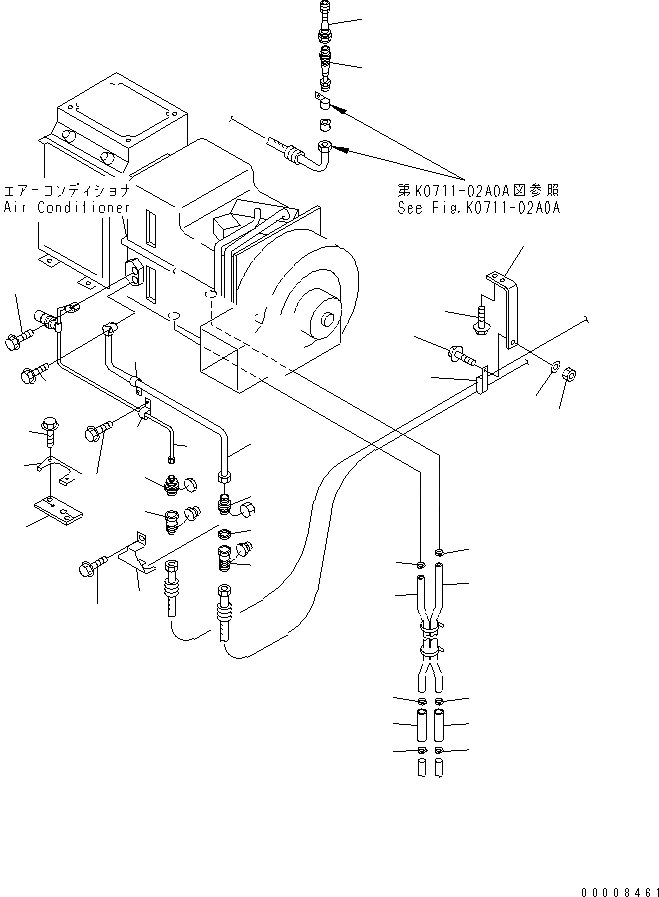 エアーコンディショナ
Air Conditioner

第K0711-02A0A図参照
See Fig.K0711-02A0A

00008461