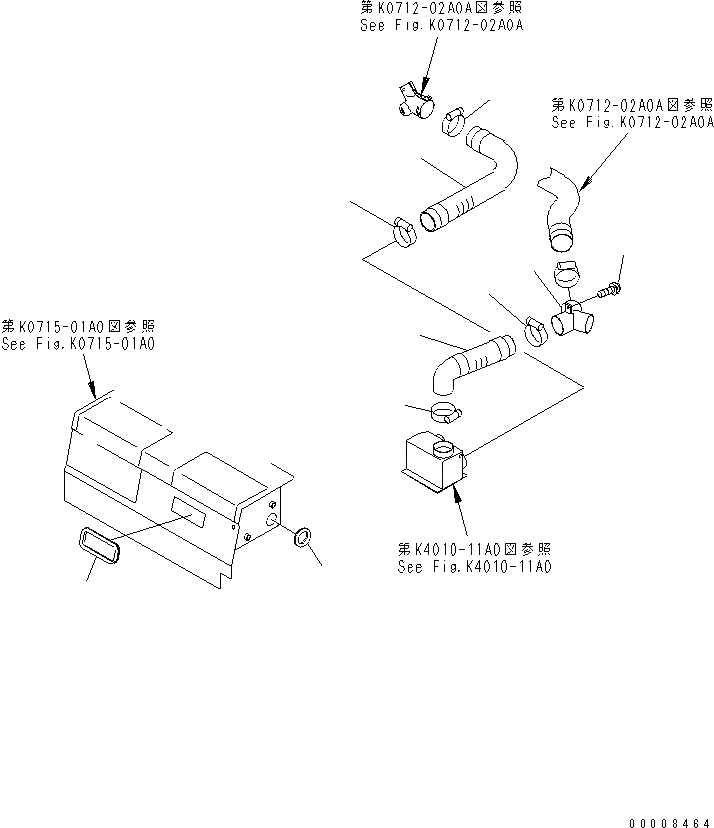 第K0712-02A0A図参照
See Fig.K0712-02A0A

第K0712-02A0A図参照
See Fig.K0712-02A0A

第K0715-01A0図参照
See Fig.K0715-01A0

第K4010-11A0図参照
See Fig.K4010-11A0

00008464