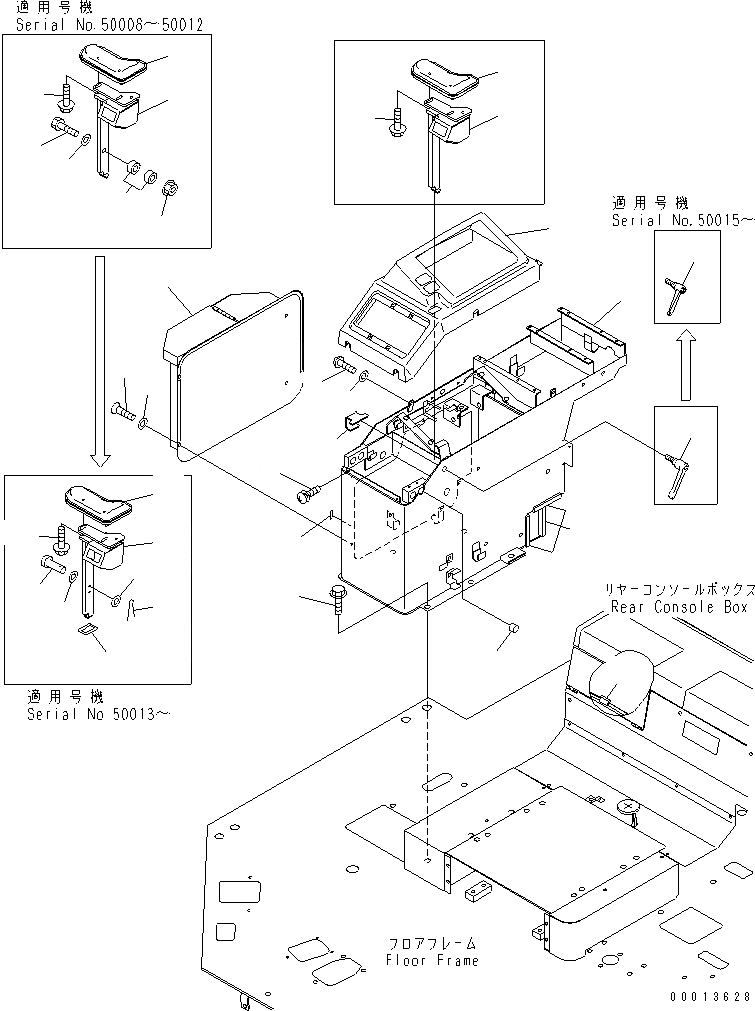 適用号機
Serial No.50008~50012

適用号機
Serial No.50015~

リヤーコンソールボックス
Rear Console Box

適用号機
Serial No 50013~

フロアフレーム
Floor Frame

00013628