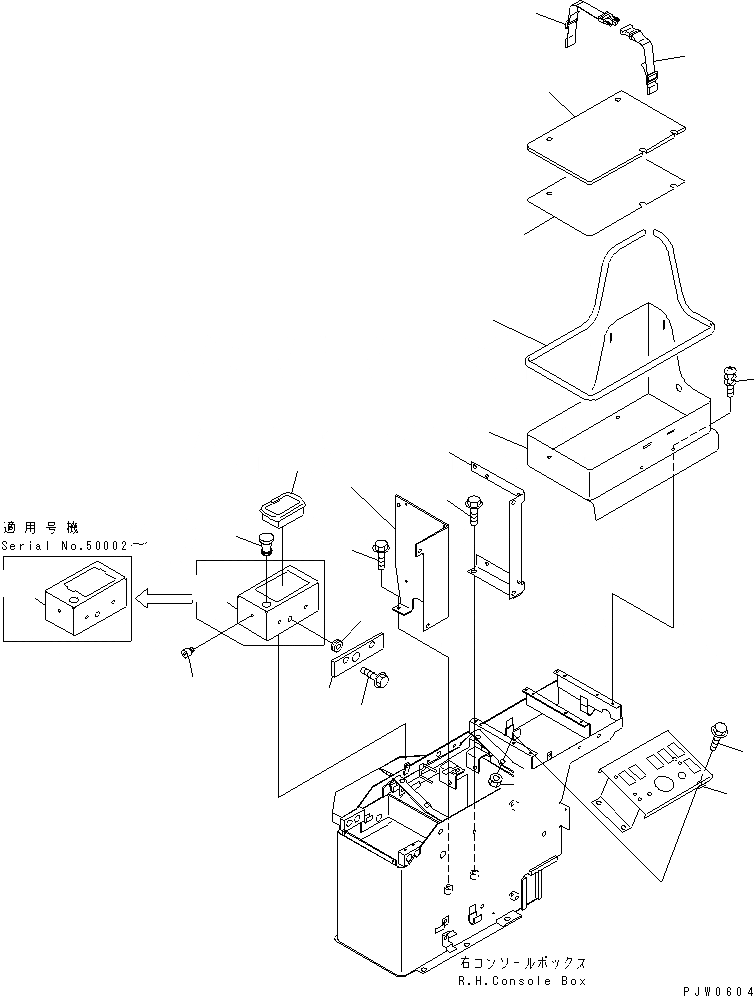 適用号機
Serial No.50002～

右コンソールボックス
R.H.Console Box

PJW0604