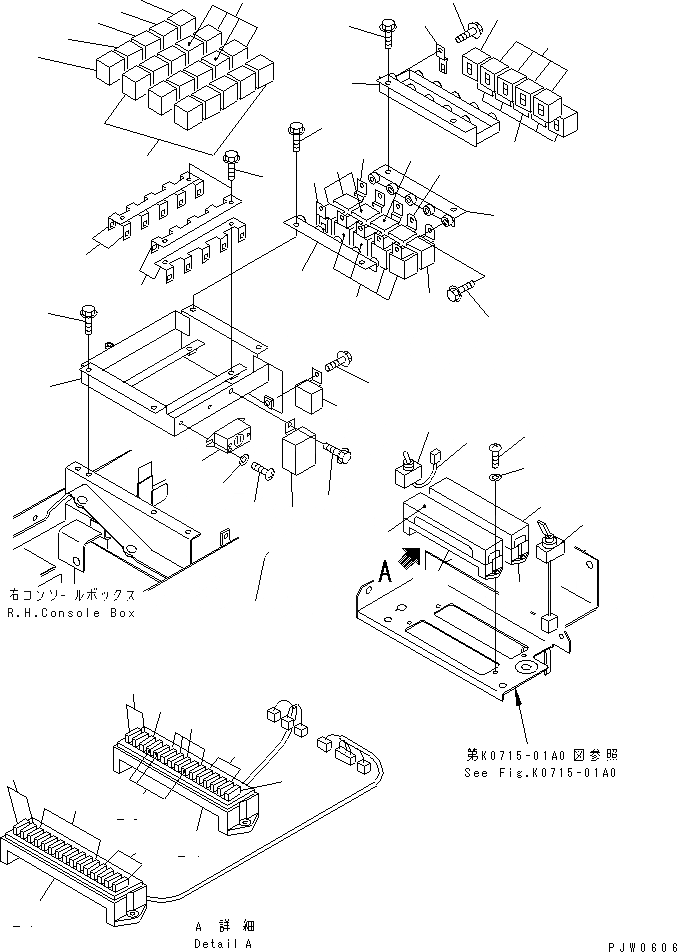 右コンソールボックス
R.H.Console Box

A

第K0715-01A0 図参照
See Fig.K0715-01A0

A 詳細
Detail A

PJW0606