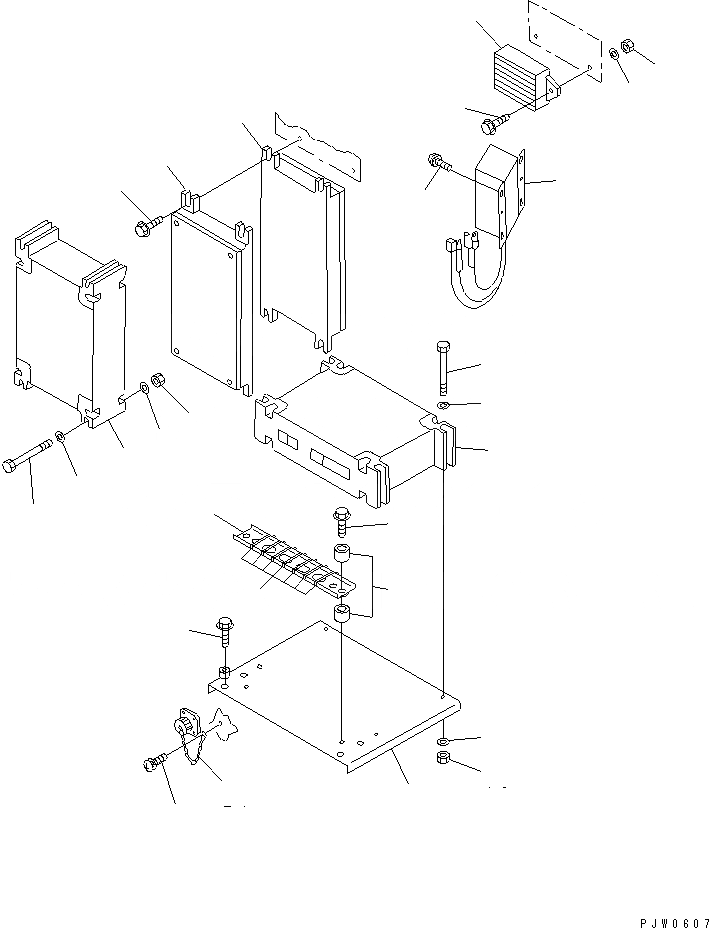 PJW0607