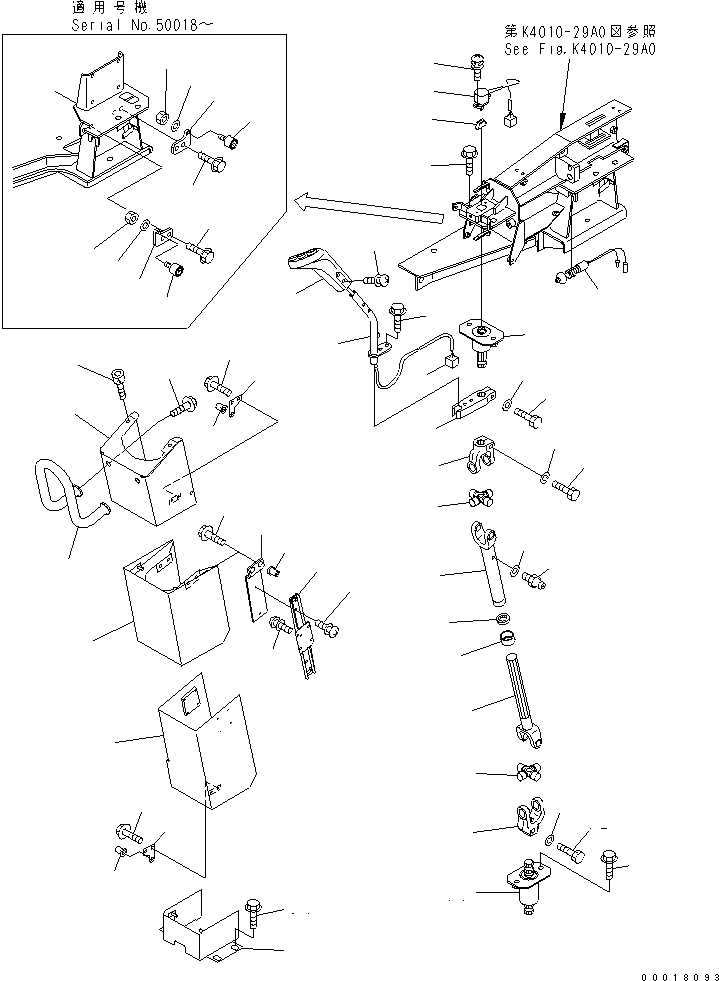 適用号機
Serial No.50018～

第K4010-29A0図参照
See Fig.K4010-29A0

00018093