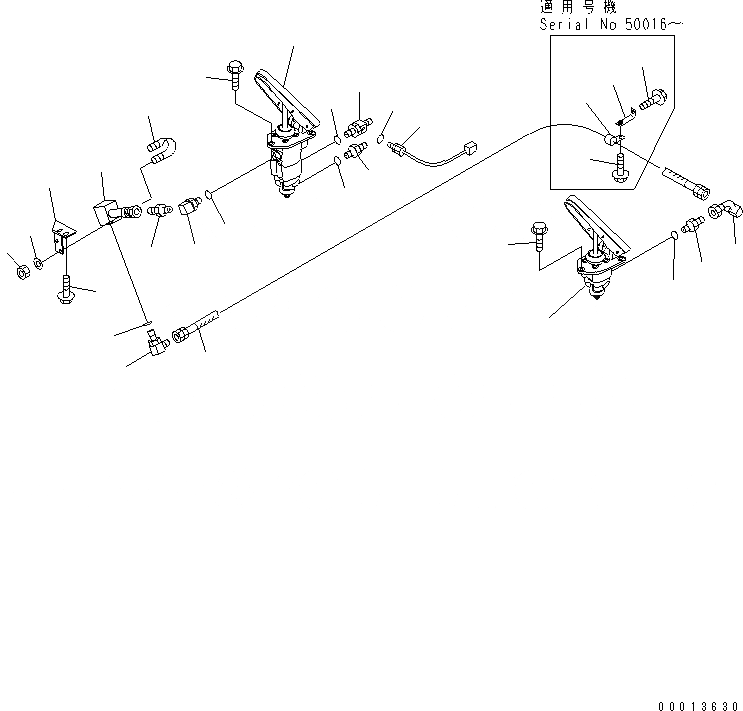 適用号機
Serial No 50016~

00013630