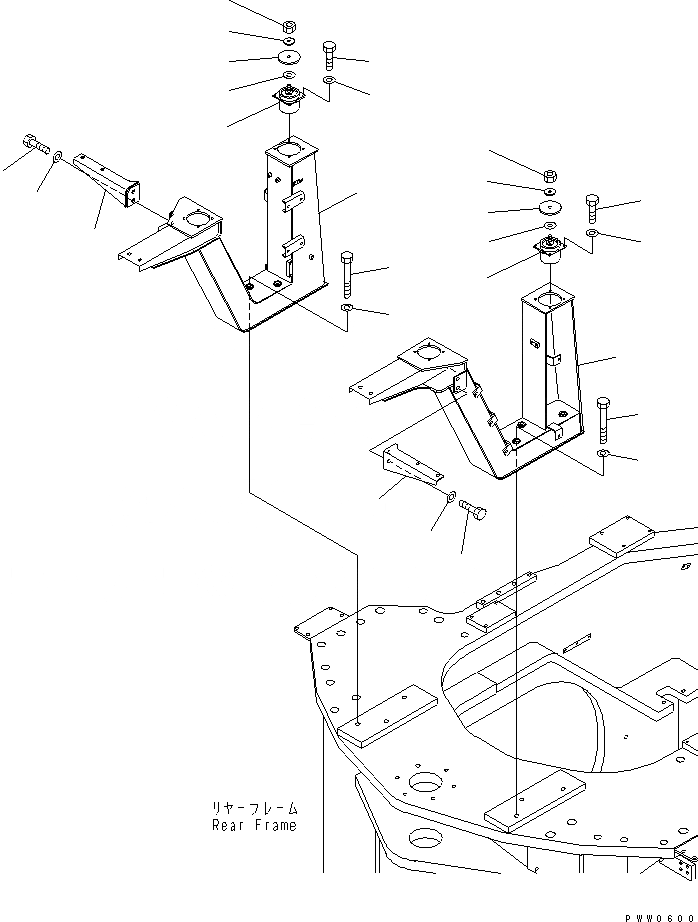 リヤーフレーム
Rear Frame

PWW0600