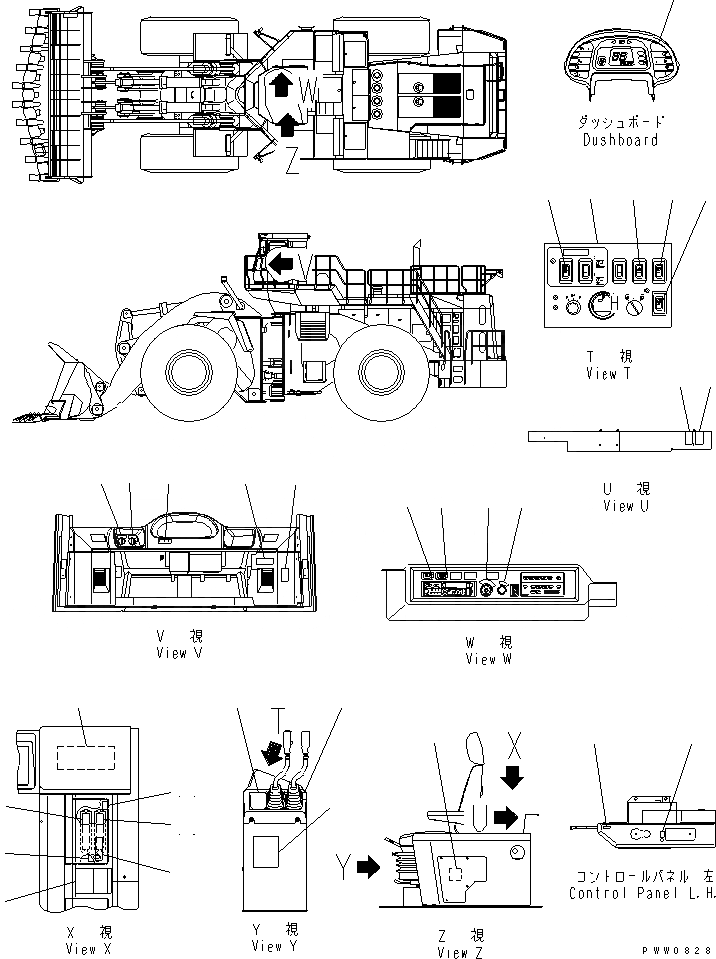 W
Z
ダッシュボード
Dushboard
V
T 視
View T
U 視
View U
V 視
View V
W 視
View W
T
X
U
Y
X 視
View X
Y 視
View Y
Z 視
View Z
コントロールパネル 左
Control Panel L.H.
PWW0828