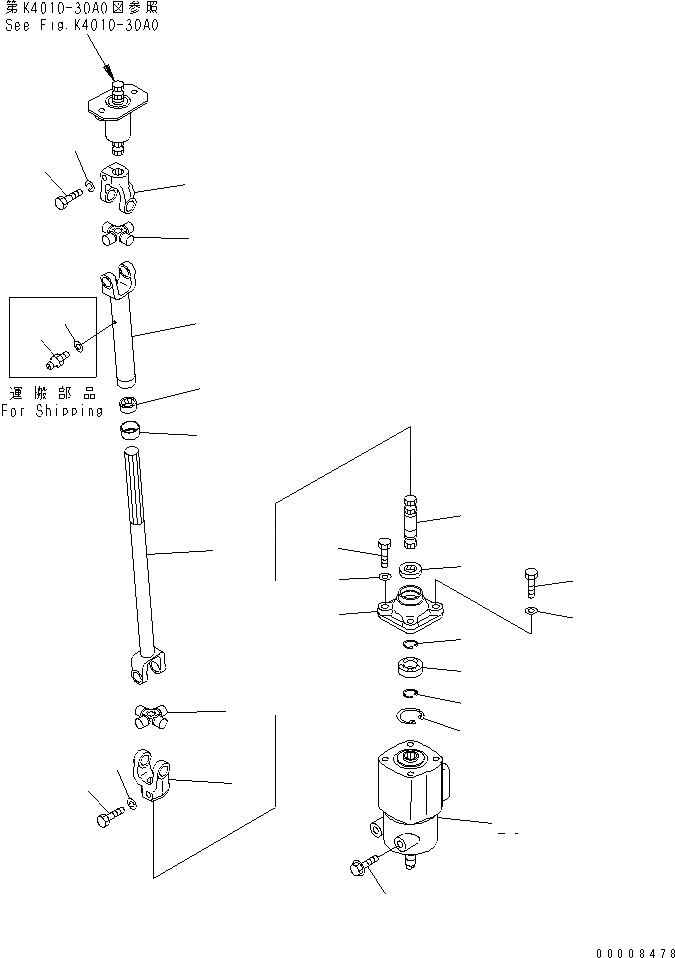 第K4010-30A0図参照
See Fig.K4010-30A0

運搬部品
For Shipping

00008478