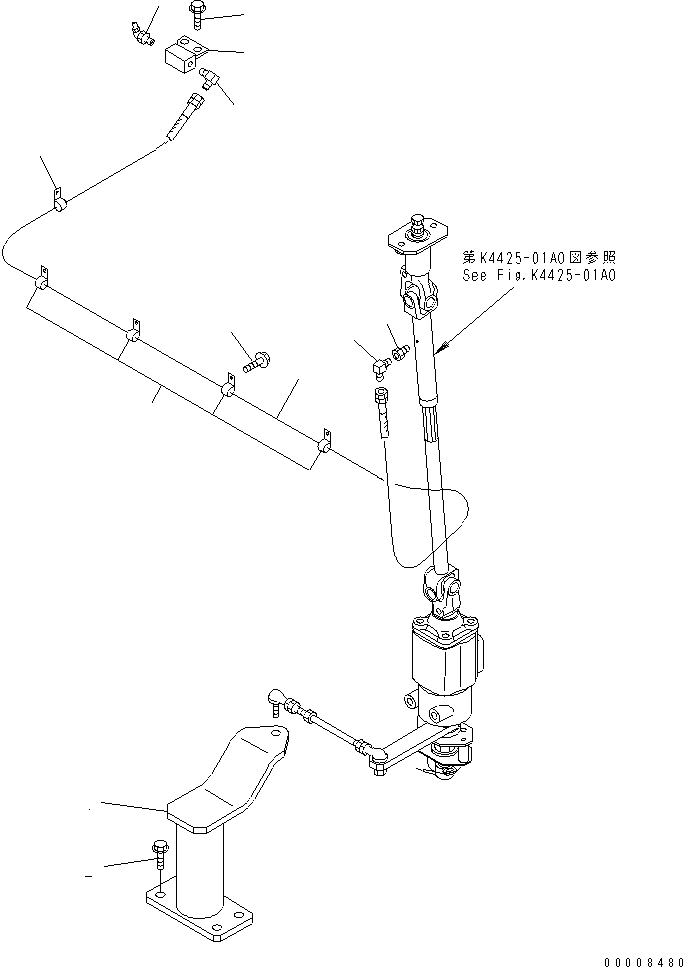 第K4425-01A0図参照
See Fig.K4425-01A0

00008480