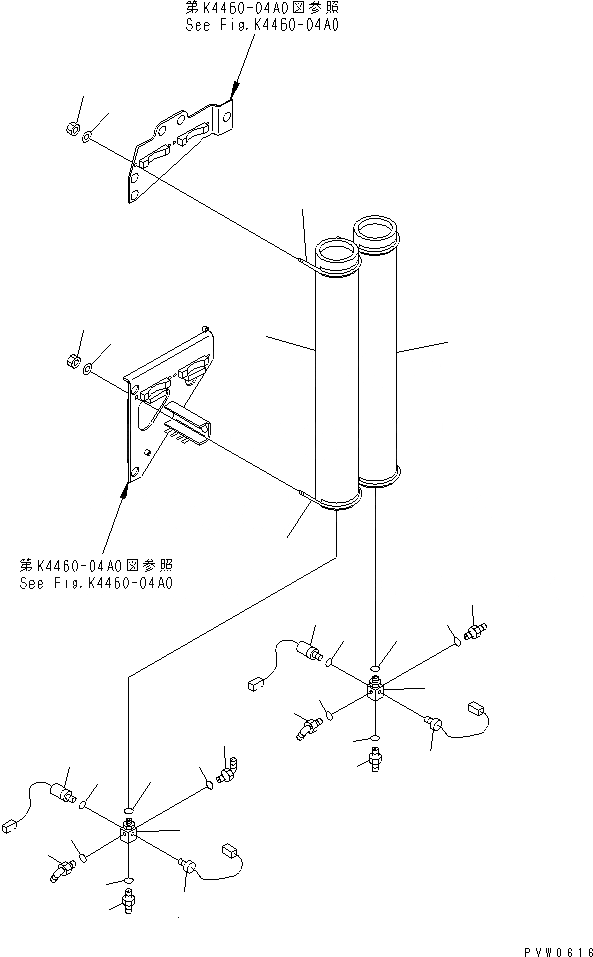 第K4460-04A0図参照
See Fig.K4460-04A0

第K4460-04A0図参照
See Fig.K4460-04A0

PVW0616