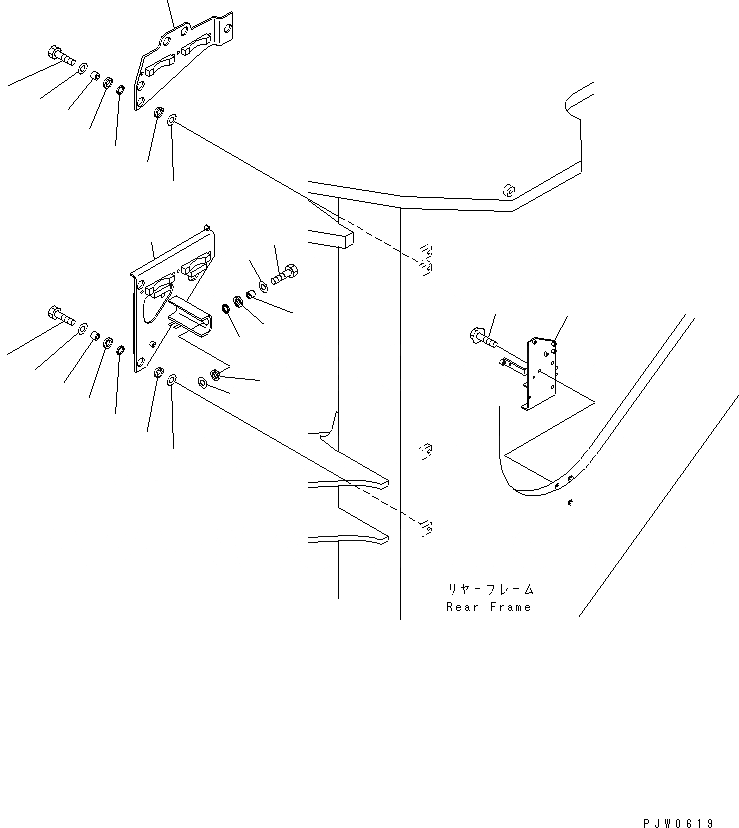 リヤーフレーム
Rear Frame

PJW0619