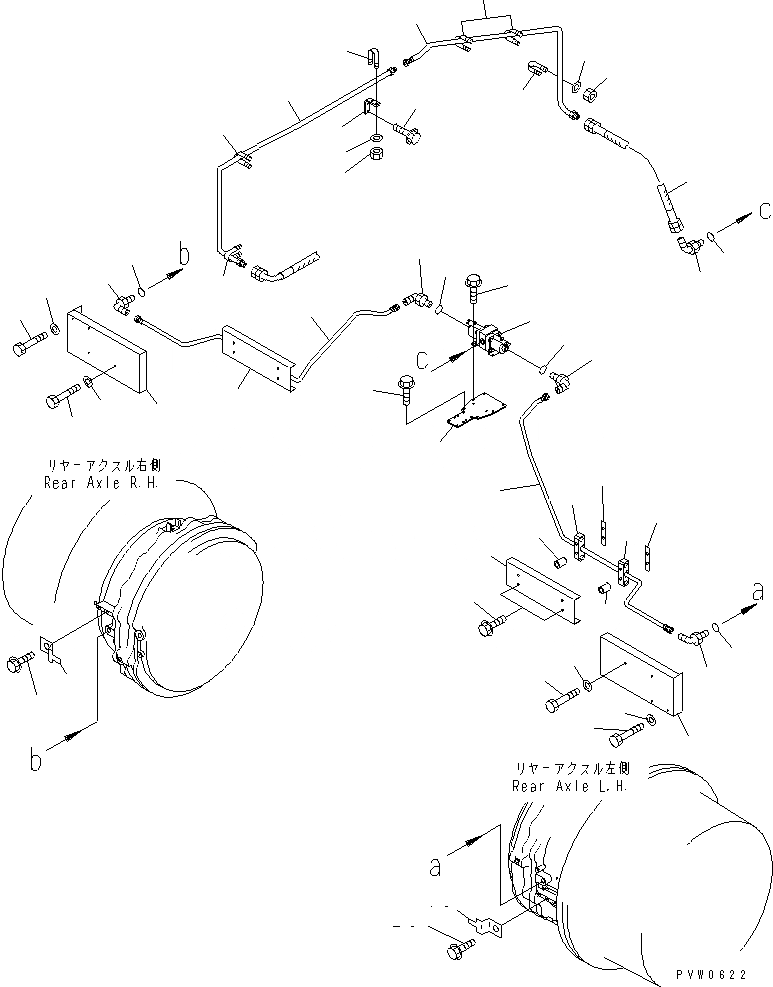 c

b

c

リヤーアクスル右側
Rear Axle R.H.

a

b

リヤーアクスル左側
Rear Axle L.H.

a

PVW0622