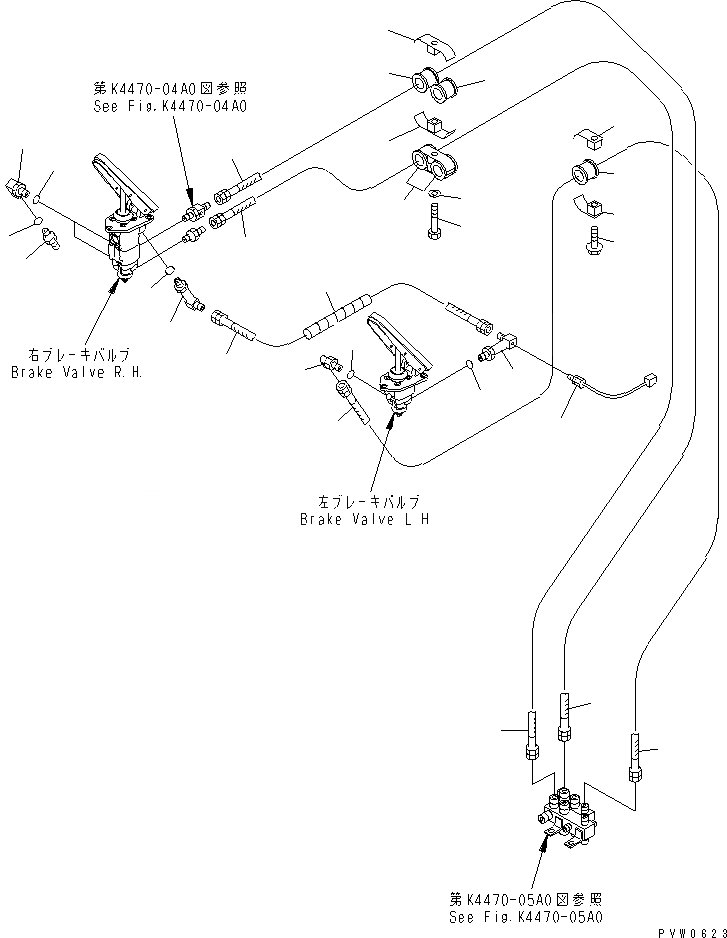 第K4470-04A0図参照
See Fig.K4470-04A0

右ブレーキバルブ
Brake Valve R.H.

左ブレーキバルブ
Brake Valve L H

第K4470-05A0図参照
See Fig.K4470-05A0

PVW0623