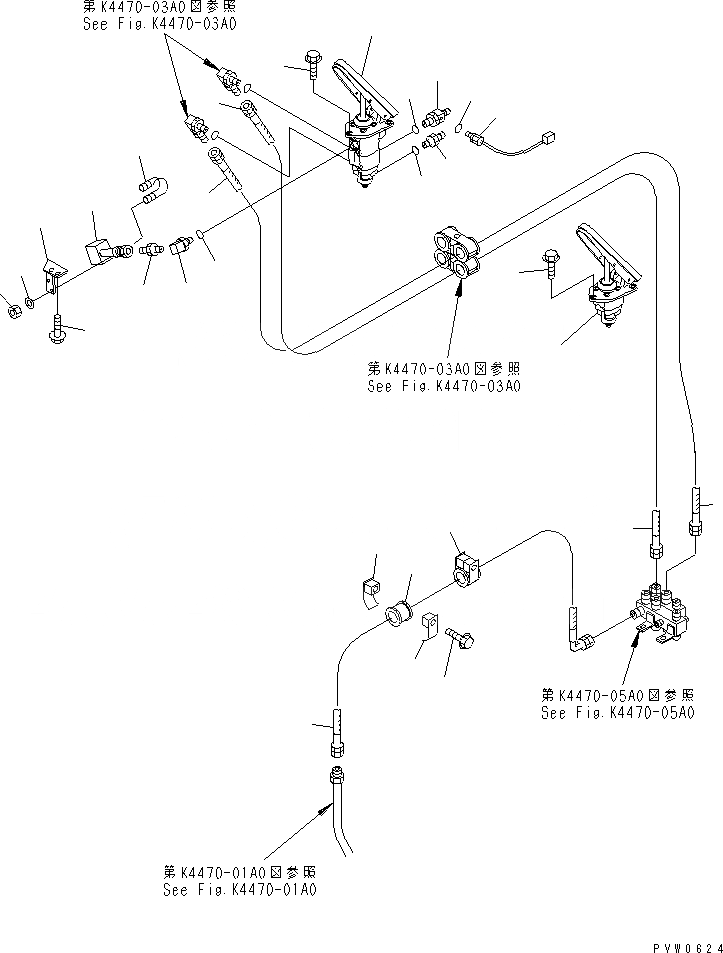 第K4470-03A0図参照
See Fig.K4470-03A0

第K4470-03A0図参照
See Fig.K4470-03A0

第K4470-05A0図参照
See Fig.K4470-05A0

第K4470-01A0図参照
See Fig.K4470-01A0

PVW0624