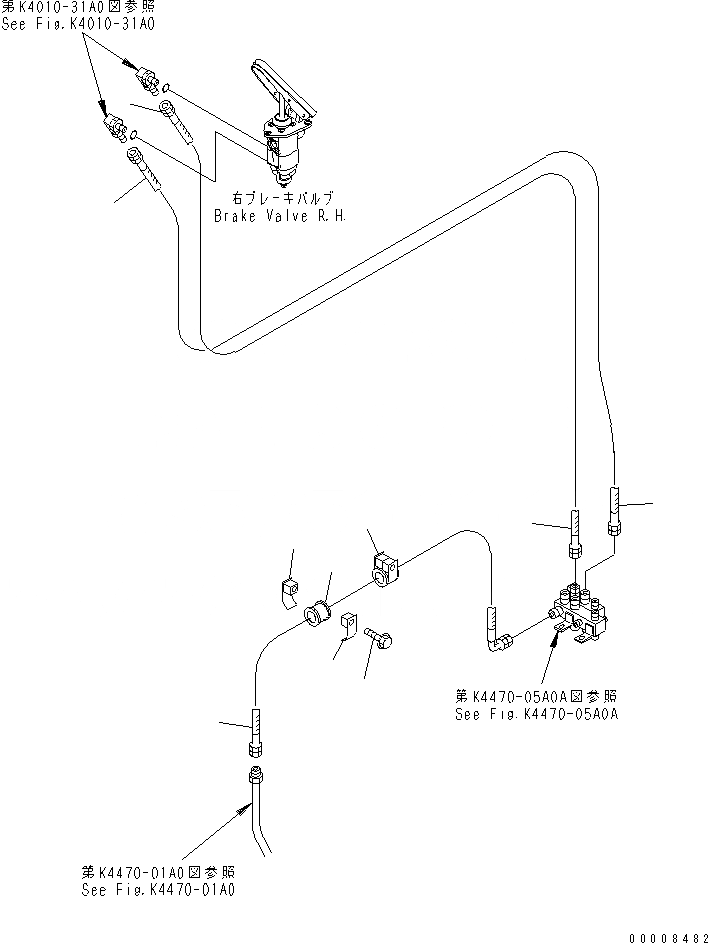 第K4010-31A0図参照
See Fig.K4010-31A0

右ブレーキバルブ
Brake Valve R.H.

第K4470-05A0A図参照
See Fig.K4470-05A0A

第K4470-01A0図参照
See Fig.K4470-01A0

00008482