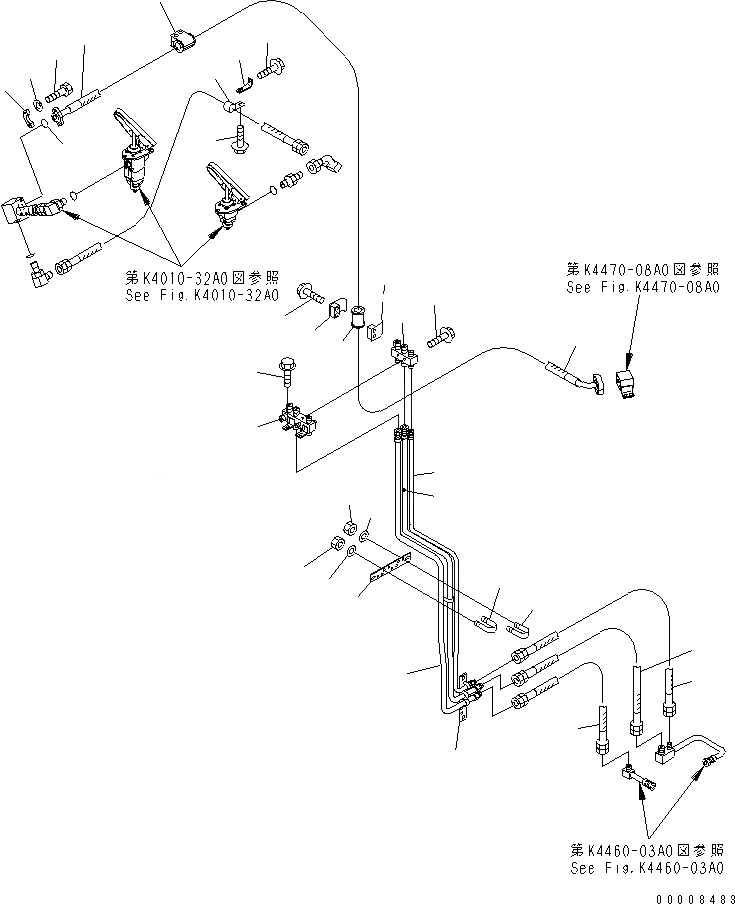 第K4010-32A0図参照
See Fig.K4010-32A0

第K4470-08A0図参照
See Fig.K4470-08A0

第K4460-03A0図参照
See Fig.K4460-03A0

00008483