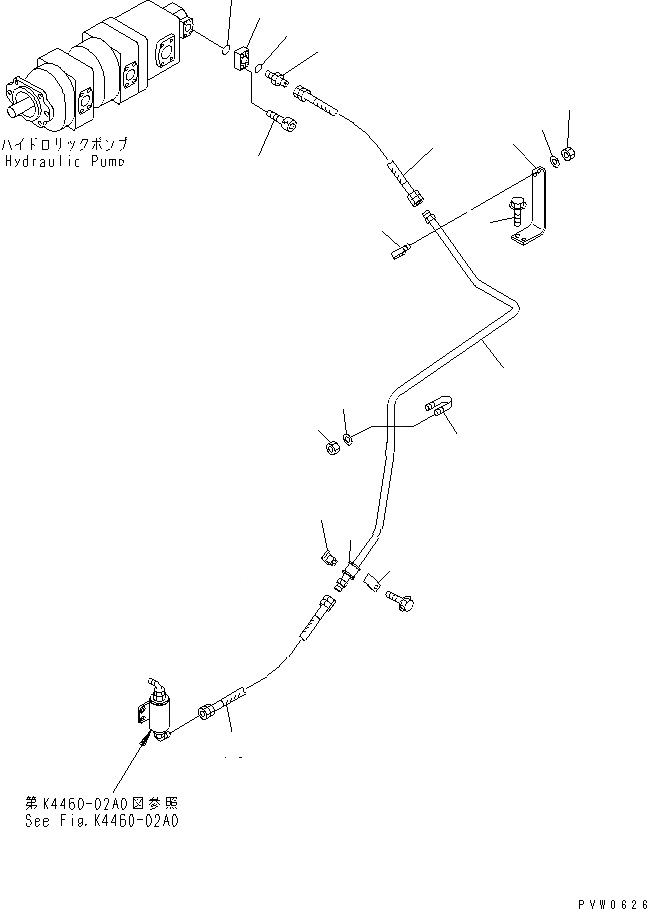 ハイドロリックポンプ
Hydraulic Pump

第K4460-02A0図参照
See Fig.K4460-02A0

PVW0626