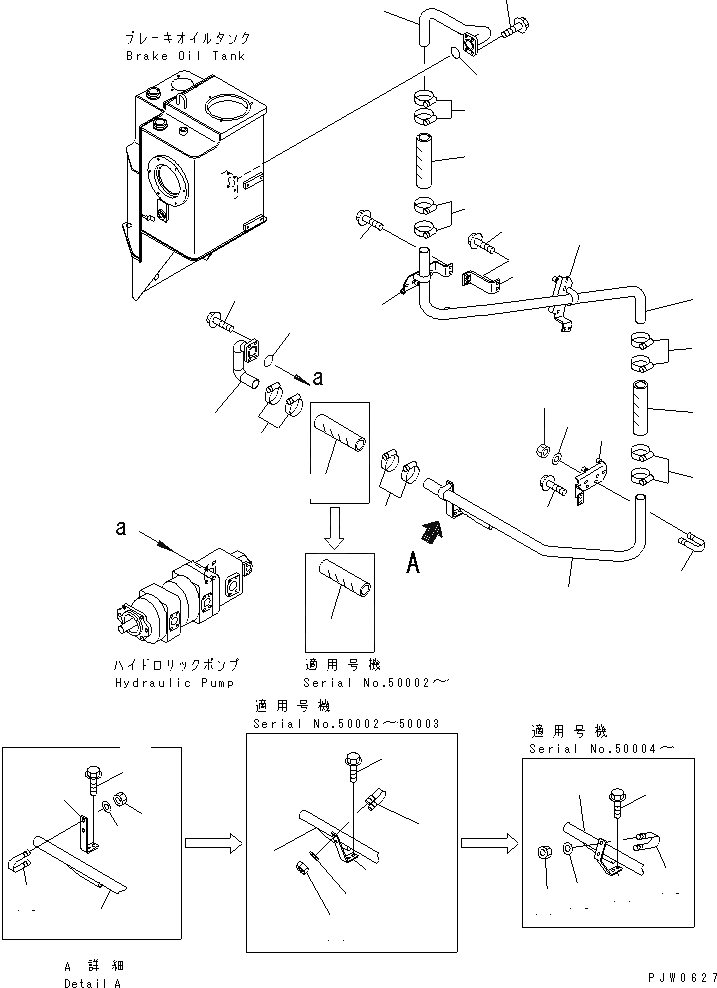 ブレーキオイルタンク
Brake Oil Tank

a

a

A

ハイドロリックポンプ
Hydraulic Pump

適用号機
Serial No.50002～

適用号機
Serial No.50002～50003

適用号機
Serial No.50004～

A 詳細
Detail A

PJW0627