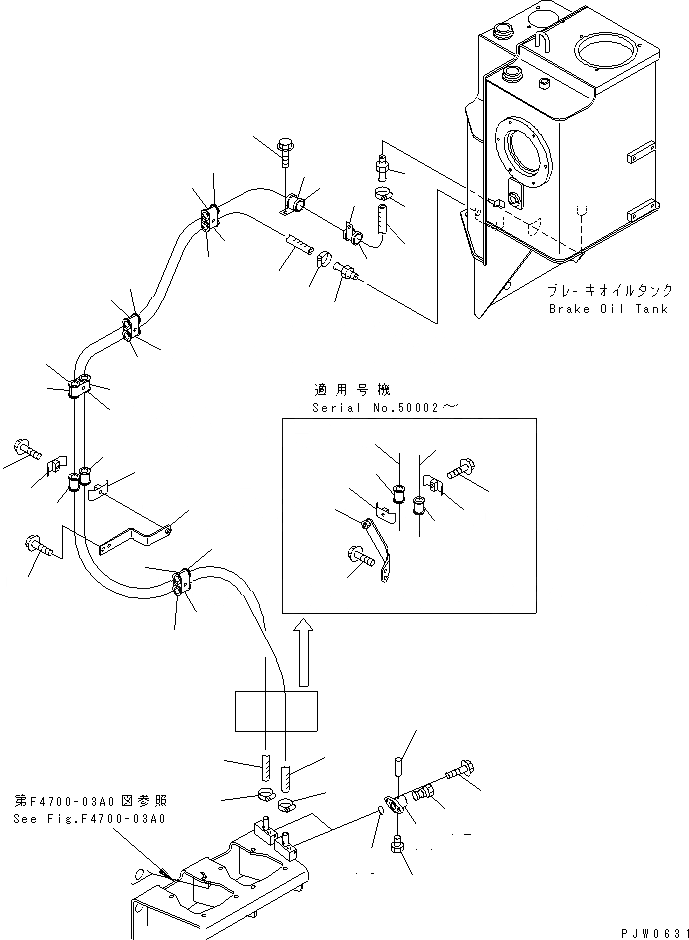 ブレーキオイルタンク
Brake Oil Tank

適用号機
Serial No.50002～

第F4700-03A0図参照
See Fig.F4700-03A0

PJW0631