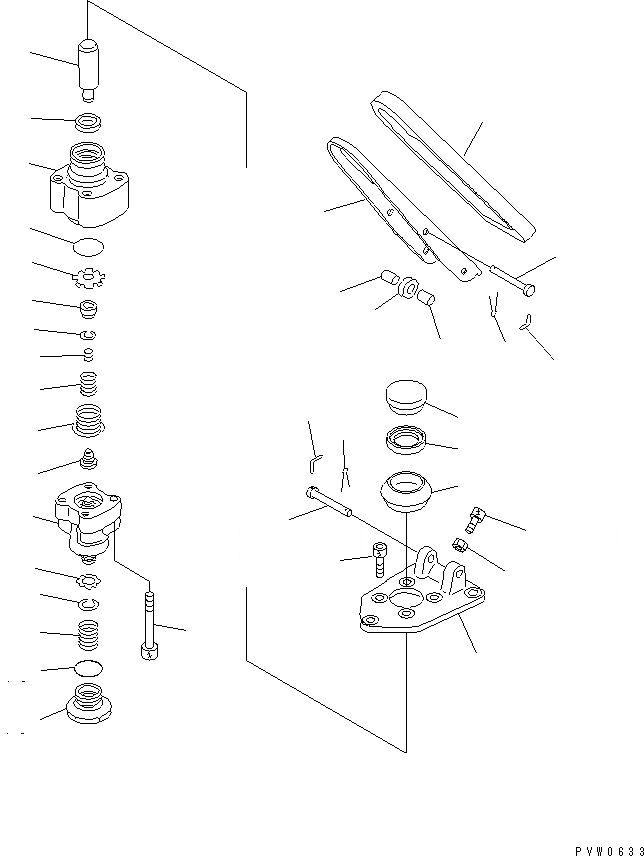 PVW0633