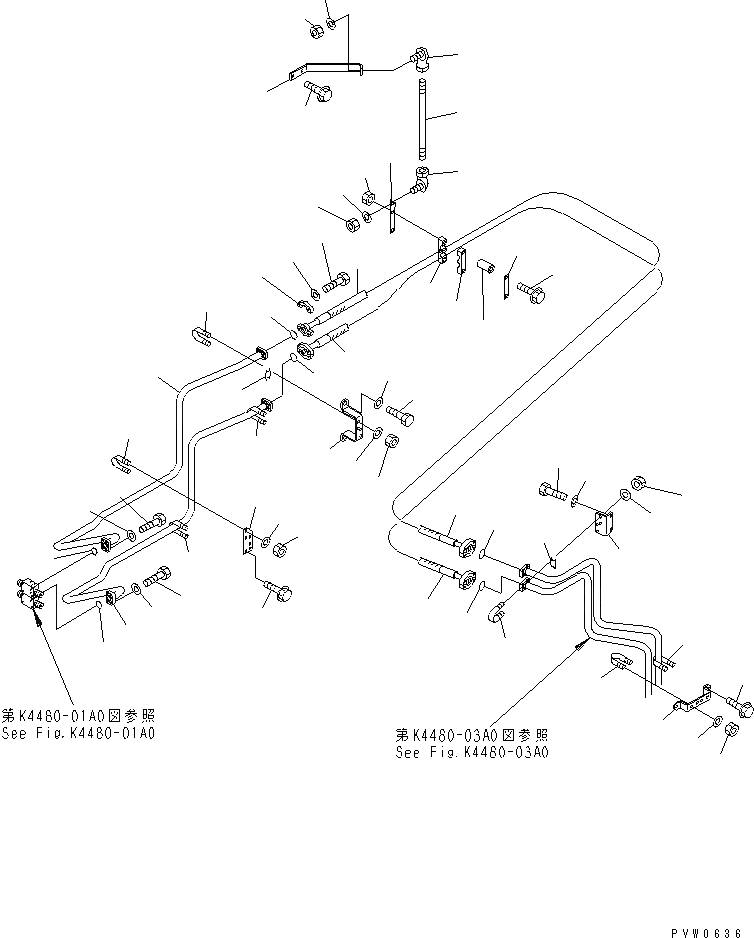 第K4480-01A0図参照
See Fig.K4480-01A0

第K4480-03A0図参照
See Fig.K4480-03A0

PVW0636