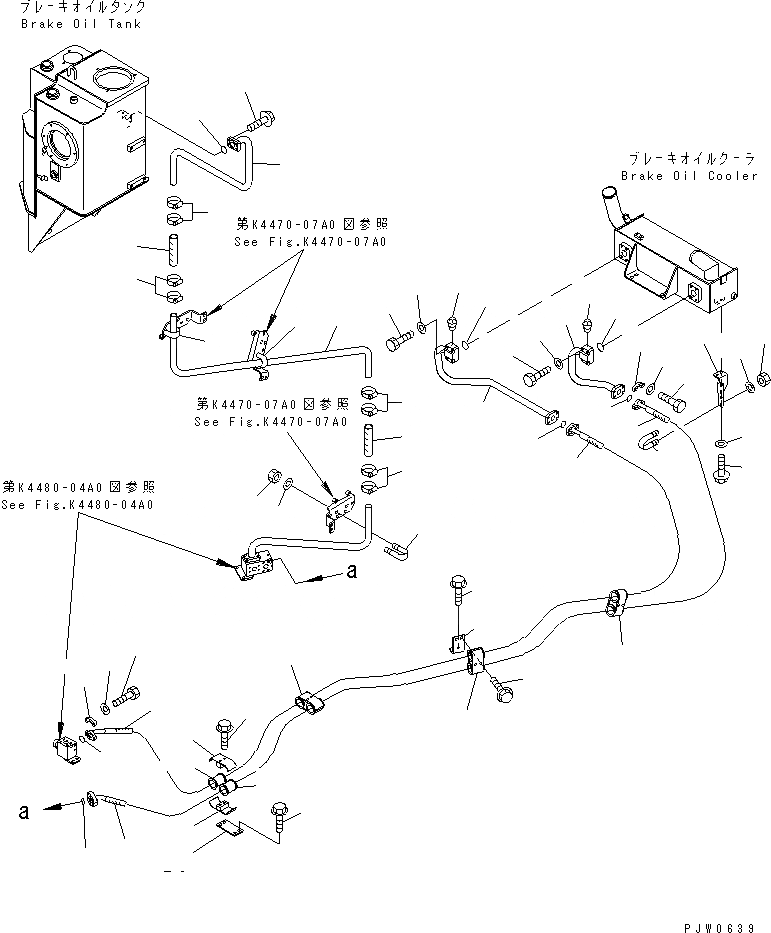 ブレーキオイルタンク
Brake Oil Tank

ブレーキオイルクーラ
Brake Oil Cooler

第K4470-07A0図参照
See Fig.K4470-07A0

第K4470-07A0図参照
See Fig.K4470-07A0

第K4480-04A0図参照
See Fig.K4480-04A0

a

a

PJW0639