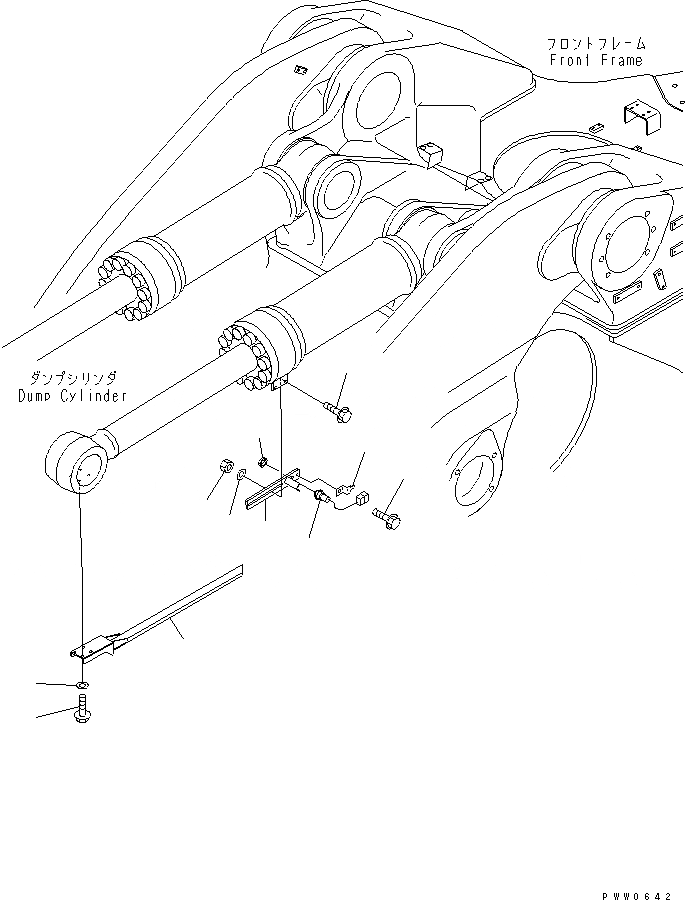 フロントフレーム
Front Frame

ダンプシリンダ
Dump Cylinder

PWW0642