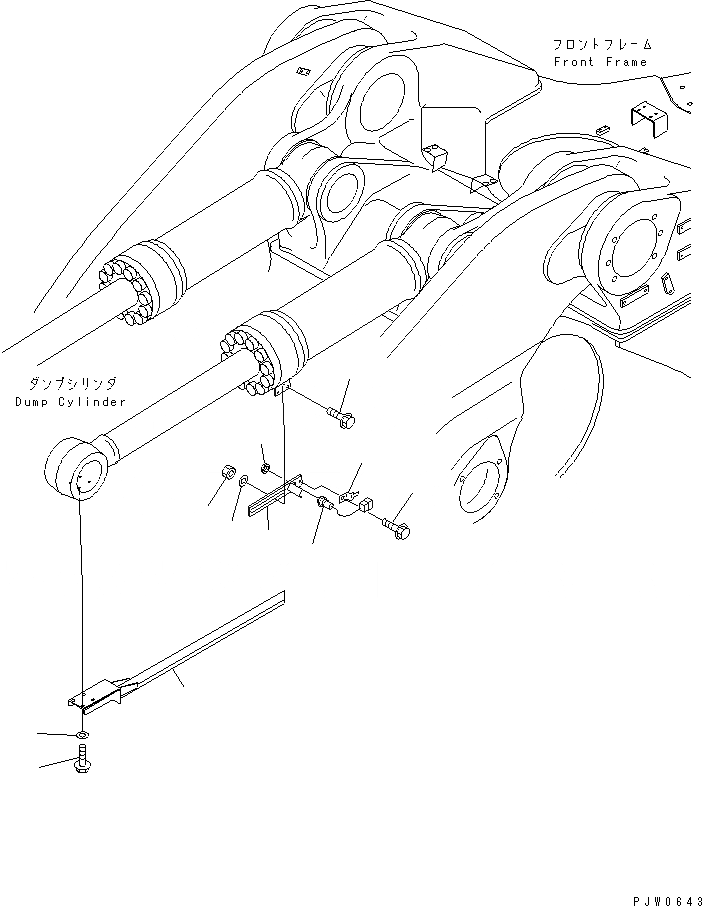 フロントフレーム
Front Frame

ダンプシリンダ
Dump Cylinder

PJW0643